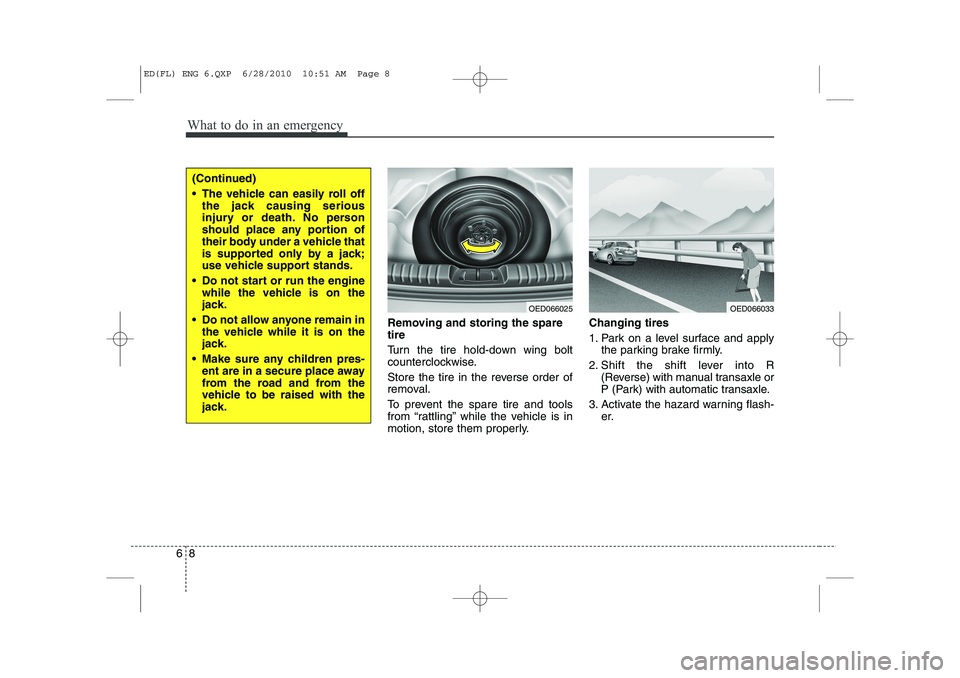 ED(FL) ENG 6.QXP 6/28/2010 10:51 AM Page 8

What to do in an emergency

(Continued)

• The vehicle can easily roll off the jack causing serious injury or death. No person should place any portion of their body under a vehicle that is supported only by a jack; use vehicle support stands.

• Do not start or run the engine while the vehicle is on the jack.

• Do not allow anyone remain in the vehicle while it is on the jack.

• Make sure any children present are in a secure place away from the road and from the vehicle to be raised with the jack.

OED066025

Removing and storing the spare tire

Turn the tire hold-down wing bolt counterclockwise.

Store the tire in the reverse order of removal.

To prevent the spare tire and tools from “rattling” while the vehicle is in motion, store them properly.

OED066033

Changing tires

1. Park on a level surface and apply the parking brake firmly.

2. Shift the shift lever into R (Reverse) with manual transaxle or P (Park) with automatic transaxle.

3. Activate the hazard warning flasher.

6 8

carmanualsonline.info