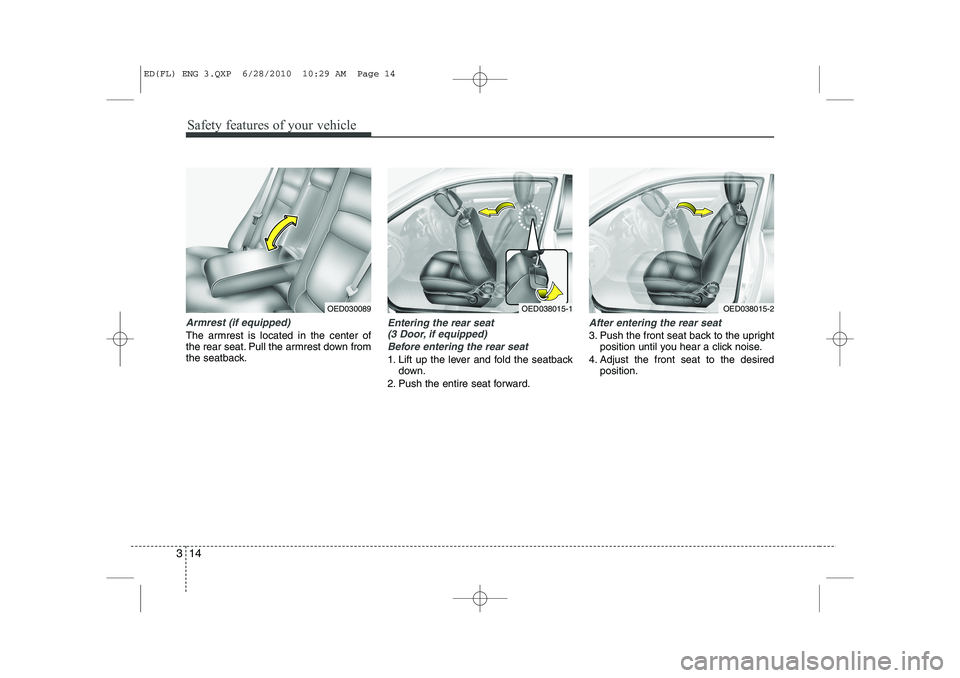 ED(FL) ENG 3.QXP 6/28/2010 10:29 AM Page 14

Safety features of your vehicle

OED030089

Armrest (if equipped)
The armrest is located in the center of the rear seat. Pull the armrest down from the seatback.

OED038015-1

Entering the rear seat (3 Door, if equipped)
Before entering the rear seat
1. Lift up the lever and fold the seatback down.
2. Push the entire seat forward.

OED038015-2

After entering the rear seat
3. Push the front seat back to the upright position until you hear a click noise.
4. Adjust the front seat to the desired position.

3 14

carmanualsonline.info