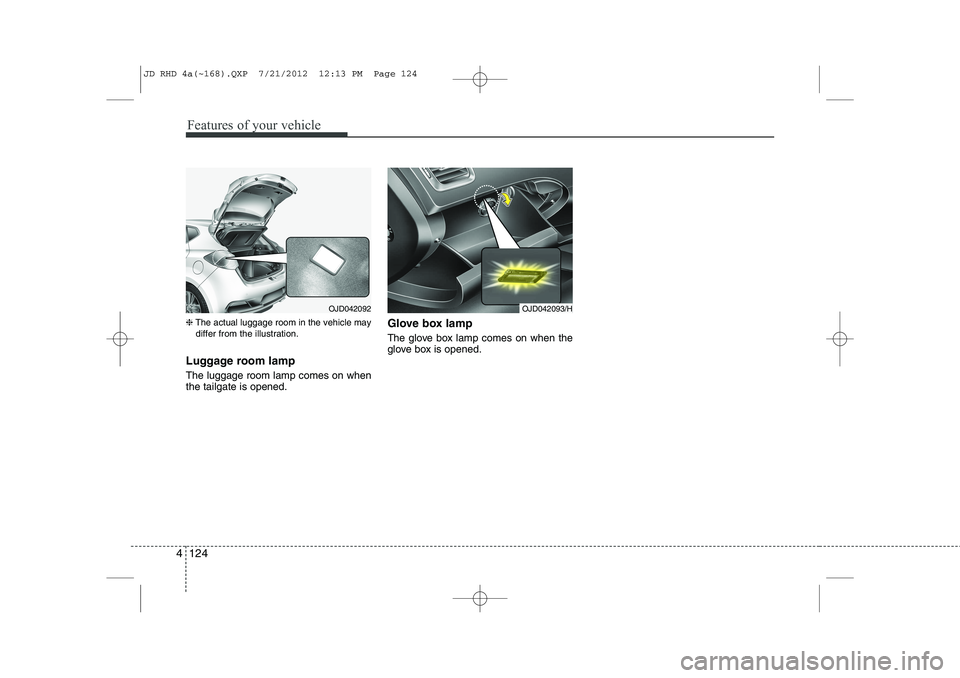 JD RHD 4a(~168).QXP 7/21/2012 12:13 PM Page 124

Features of your vehicle

OJD042092

❈ The actual luggage room in the vehicle may differ from the illustration.

Luggage room lamp

The luggage room lamp comes on when the tailgate is opened.

OJD042093/H

Glove box lamp

The glove box lamp comes on when the glove box is opened.

4 124

carmanualsonline.info