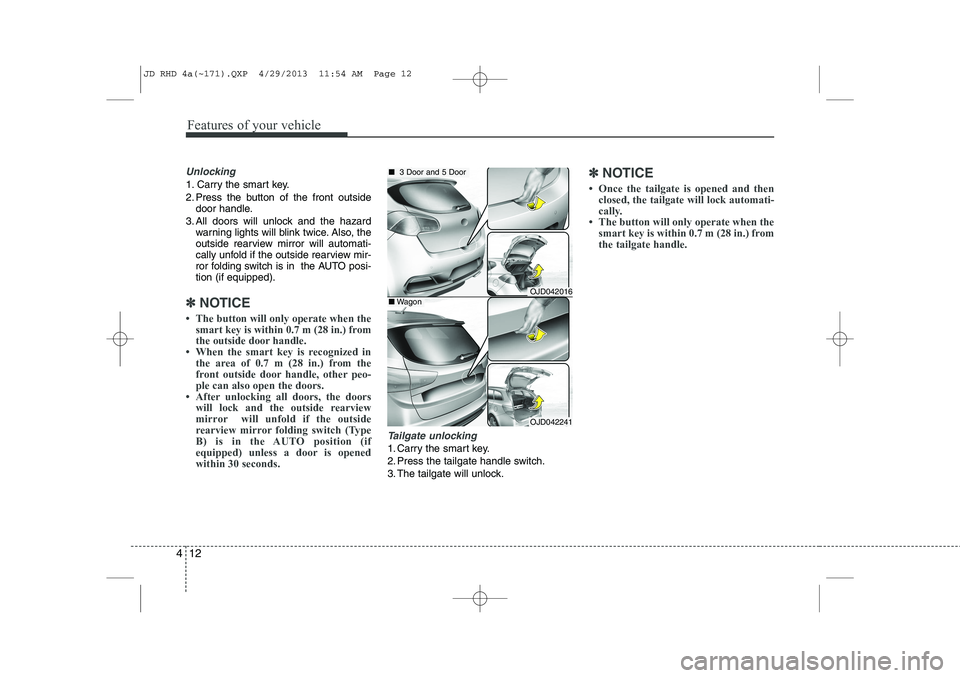 JD RHD 4a(~171).QXP 4/29/2013 11:54 AM Page 12

Features of your vehicle

Unlocking
1. Carry the smart key.
2. Press the button of the front outside door handle.
3. All doors will unlock and the hazard warning lights will blink twice. Also, the outside rearview mirror will automatically unfold if the outside rearview mirror folding switch is in the AUTO position (if equipped).

✽ NOTICE
• The button will only operate when the smart key is within 0.7 m (28 in.) from the outside door handle.
• When the smart key is recognized in the area of 0.7 m (28 in.) from the front outside door handle, other people can also open the doors.
• After unlocking all doors, the doors will lock and the outside rearview mirror will unfold if the outside rearview mirror folding switch (Type B) is in the AUTO position (if equipped) unless a door is opened within 30 seconds.

■ 3 Door and 5 Door
OJD042016
■ Wagon
OJD042241

Tailgate unlocking
1. Carry the smart key.
2. Press the tailgate handle switch.
3. The tailgate will unlock.

✽ NOTICE
• Once the tailgate is opened and then closed, the tailgate will lock automatically.
• The button will only operate when the smart key is within 0.7 m (28 in.) from the tailgate handle.

4 12

carmanualsonline.info