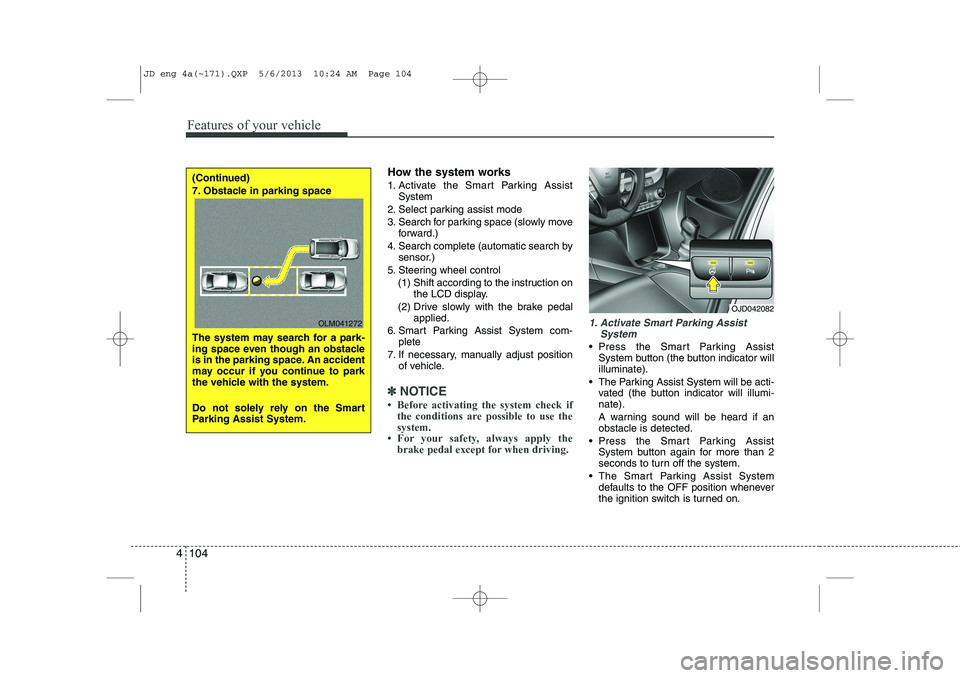 JD eng 4a(~171).QXP 5/6/2013 10:24 AM Page 104

Features of your vehicle

(Continued)
7. Obstacle in parking space

OLM041272

The system may search for a parking space even though an obstacle is in the parking space. An accident may occur if you continue to park the vehicle with the system.

Do not solely rely on the Smart Parking Assist System.

How the system works
1. Activate the Smart Parking Assist System
2. Select parking assist mode
3. Search for parking space (slowly move forward.)
4. Search complete (automatic search by sensor.)
5. Steering wheel control
(1) Shift according to the instruction on the LCD display.
(2) Drive slowly with the brake pedal applied.
6. Smart Parking Assist System complete
7. If necessary, manually adjust position of vehicle.

✽ NOTICE
• Before activating the system check if the conditions are possible to use the system.
• For your safety, always apply the brake pedal except for when driving.

OJD042082

1. Activate Smart Parking Assist System
• Press the Smart Parking Assist System button (the button indicator will illuminate).
• The Parking Assist System will be activated (the button indicator will illuminate).
A warning sound will be heard if an obstacle is detected.
• Press the Smart Parking Assist System button again for more than 2 seconds to turn off the system.
• The Smart Parking Assist System defaults to the OFF position whenever the ignition switch is turned on.

4 104

carmanualsonline.info