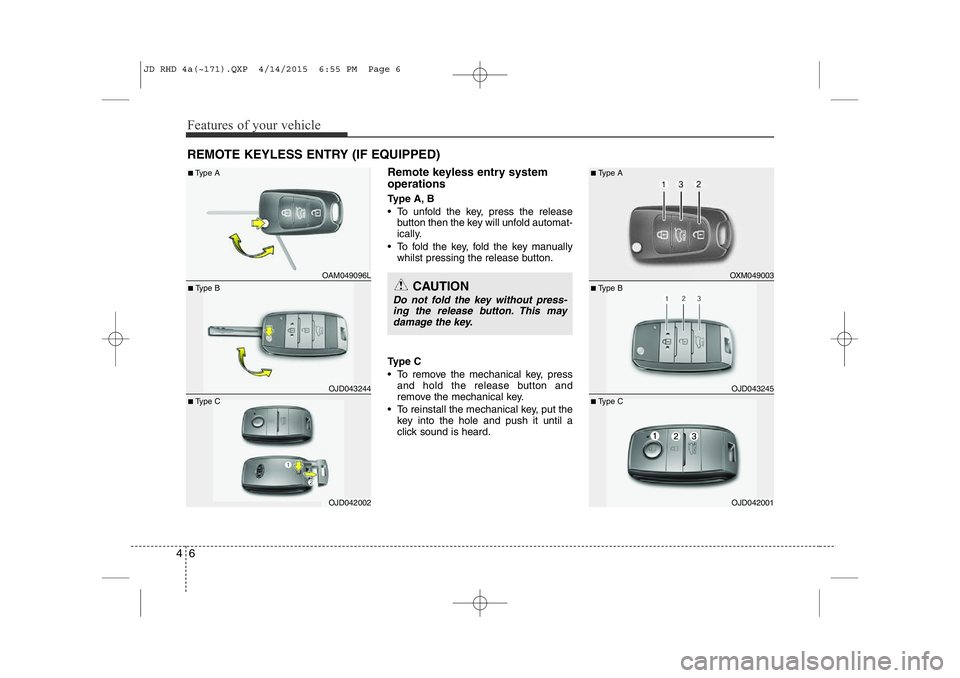 JD RHD 4a(~171).QXP 4/14/2015 6:55 PM Page 6

Features of your vehicle

REMOTE KEYLESS ENTRY (IF EQUIPPED)

■ Type A

OAM049096L

■ Type B

OJD043244

■ Type C

1

2

OJD042002

Remote keyless entry system operations

Type A, B

• To unfold the key, press the release button then the key will unfold automatically.
• To fold the key, fold the key manually whilst pressing the release button.

CAUTION

Do not fold the key without pressing the release button. This may damage the key.

Type C

• To remove the mechanical key, press and hold the release button and remove the mechanical key.
• To reinstall the mechanical key, put the key into the hole and push it until a click sound is heard.

■ Type A

1 3 2

OXM049003

■ Type B

1 2 3

OJD043245

■ Type C

1 2 3

OJD042001

4 6

carmanualsonline.info