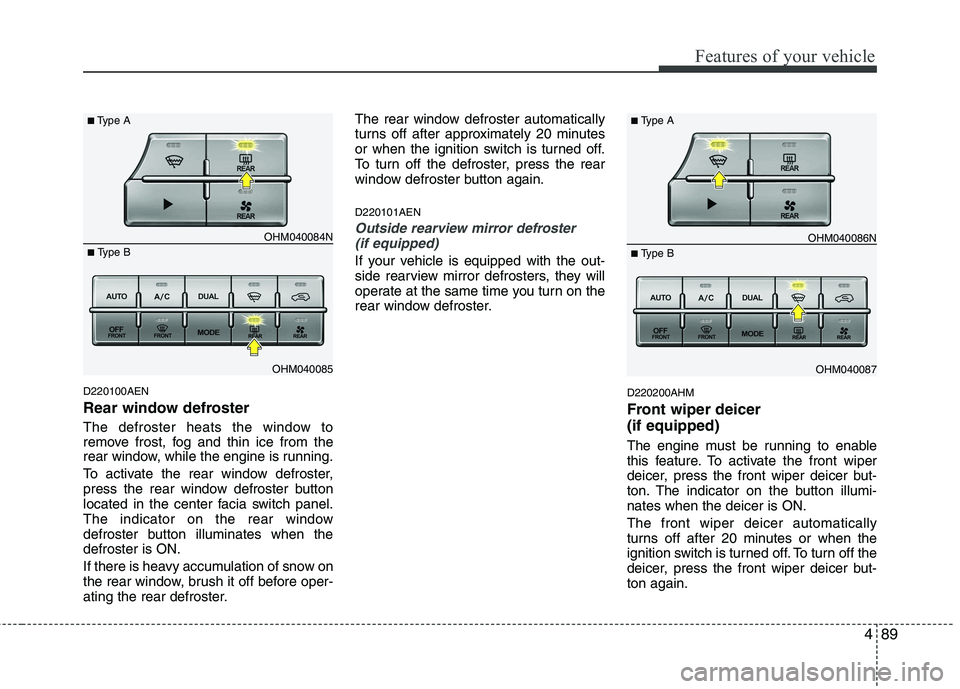 Features of your vehicle

■ Type A

REAR

REAR

OHM040084N

■ Type B

AUTO A/C DUAL

OFF FRONT FRONT MODE REAR REAR

OHM040085

D220100AEN

Rear window defroster

The defroster heats the window to remove frost, fog and thin ice from the rear window, while the engine is running.

To activate the rear window defroster, press the rear window defroster button located in the center facia switch panel. The indicator on the rear window defroster button illuminates when the defroster is ON.

If there is heavy accumulation of snow on the rear window, brush it off before operating the rear defroster.

The rear window defroster automatically turns off after approximately 20 minutes or when the ignition switch is turned off. To turn off the defroster, press the rear window defroster button again.

D220101AEN

Outside rearview mirror defroster (if equipped)

If your vehicle is equipped with the outside rearview mirror defrosters, they will operate at the same time you turn on the rear window defroster.

■ Type A

REAR

REAR

OHM040086N

■ Type B

AUTO A/C DUAL

OFF FRONT FRONT MODE REAR REAR

OHM040087

D220200AHM

Front wiper deicer (if equipped)

The engine must be running to enable this feature. To activate the front wiper deicer, press the front wiper deicer button. The indicator on the button illuminates when the deicer is ON.

The front wiper deicer automatically turns off after 20 minutes or when the ignition switch is turned off. To turn off the deicer, press the front wiper deicer button again.

4 89

carmanualsonline.info