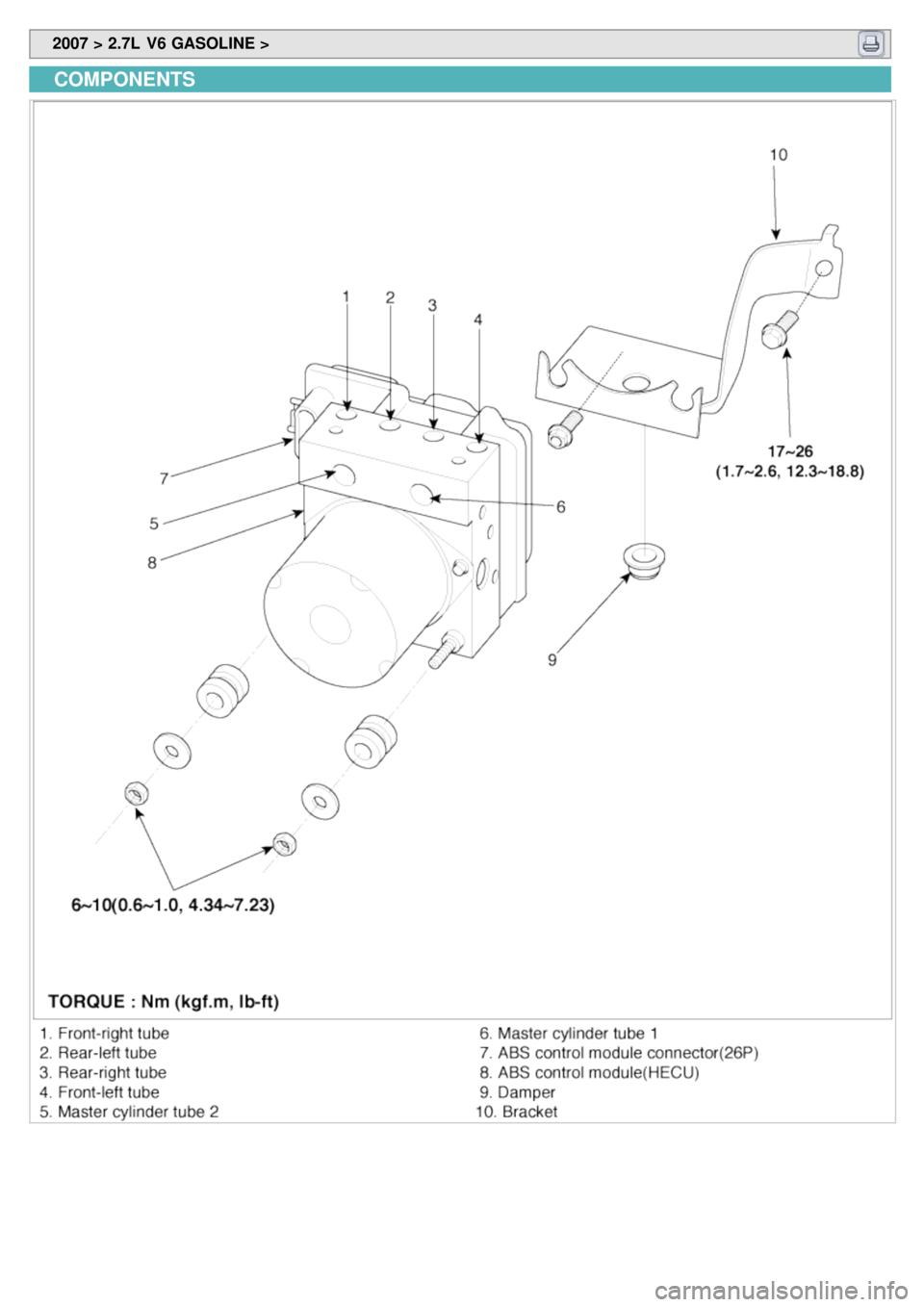 2007 > 2.7L V6 GASOLINE >

COMPONENTS

10

1 2 3 4

7

5

8

6

9

17~26
(1.7~2.6, 12.3~18.8)

6~10(0.6~1.0, 4.34~7.23)

TORQUE : Nm (kgf.m, lb-ft)

1. Front-right tube
2. Rear-left tube
3. Rear-right tube
4. Front-left tube
5. Master cylinder tube 2

6. Master cylinder tube 1
7. ABS control module connector(26P)
8. ABS control module(HECU)
9. Damper
10. Bracket

carmanualsonline.info