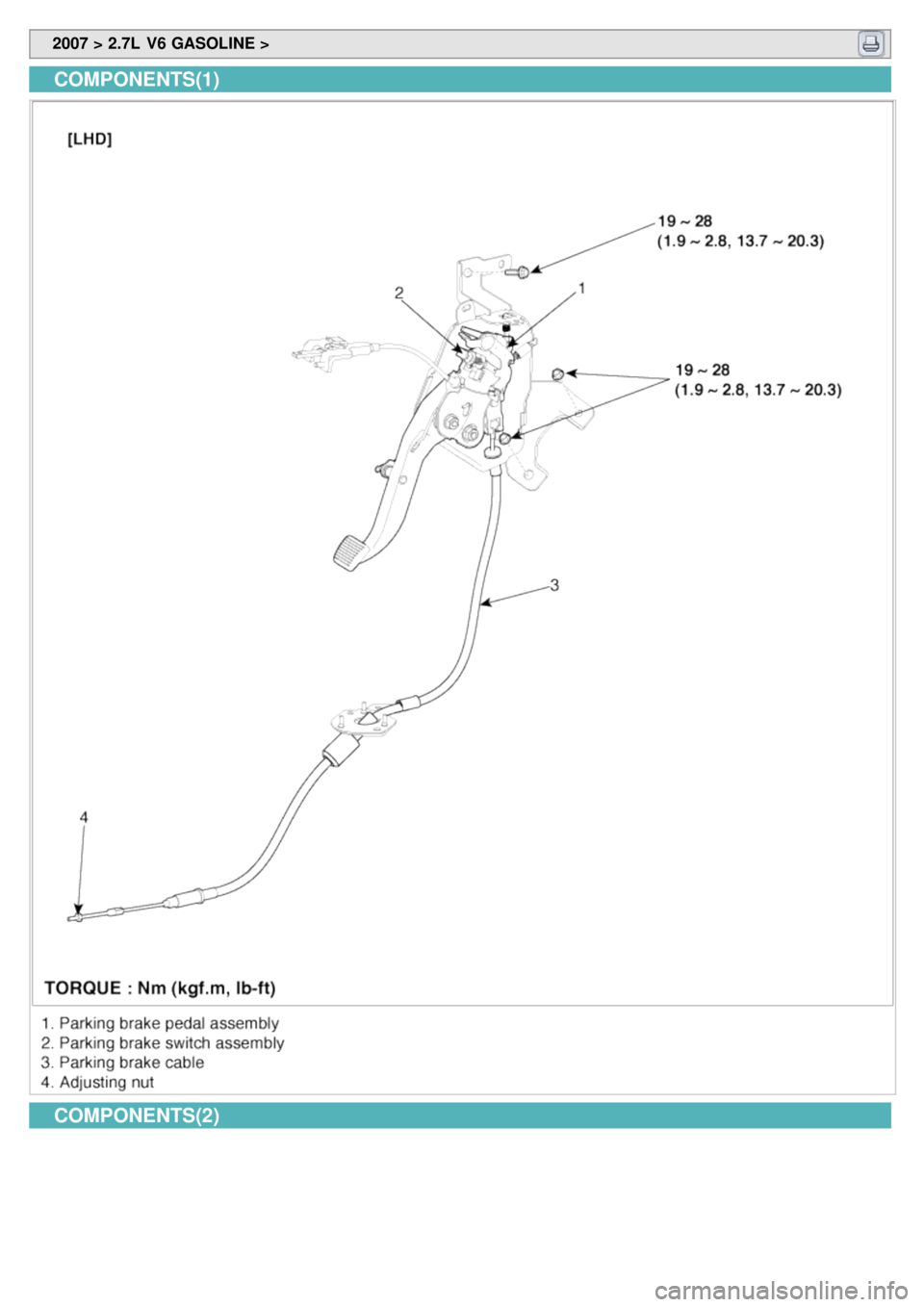 2007 > 2.7L V6 GASOLINE >

COMPONENTS(1)

[LHD]

19 ~ 28
(1.9 ~ 2.8, 13.7 ~ 20.3)

2

1

19 ~ 28
(1.9 ~ 2.8, 13.7 ~ 20.3)

3

4

TORQUE : Nm (kgf.m, lb-ft)

1. Parking brake pedal assembly
2. Parking brake switch assembly
3. Parking brake cable
4. Adjusting nut

COMPONENTS(2)

carmanualsonline.info