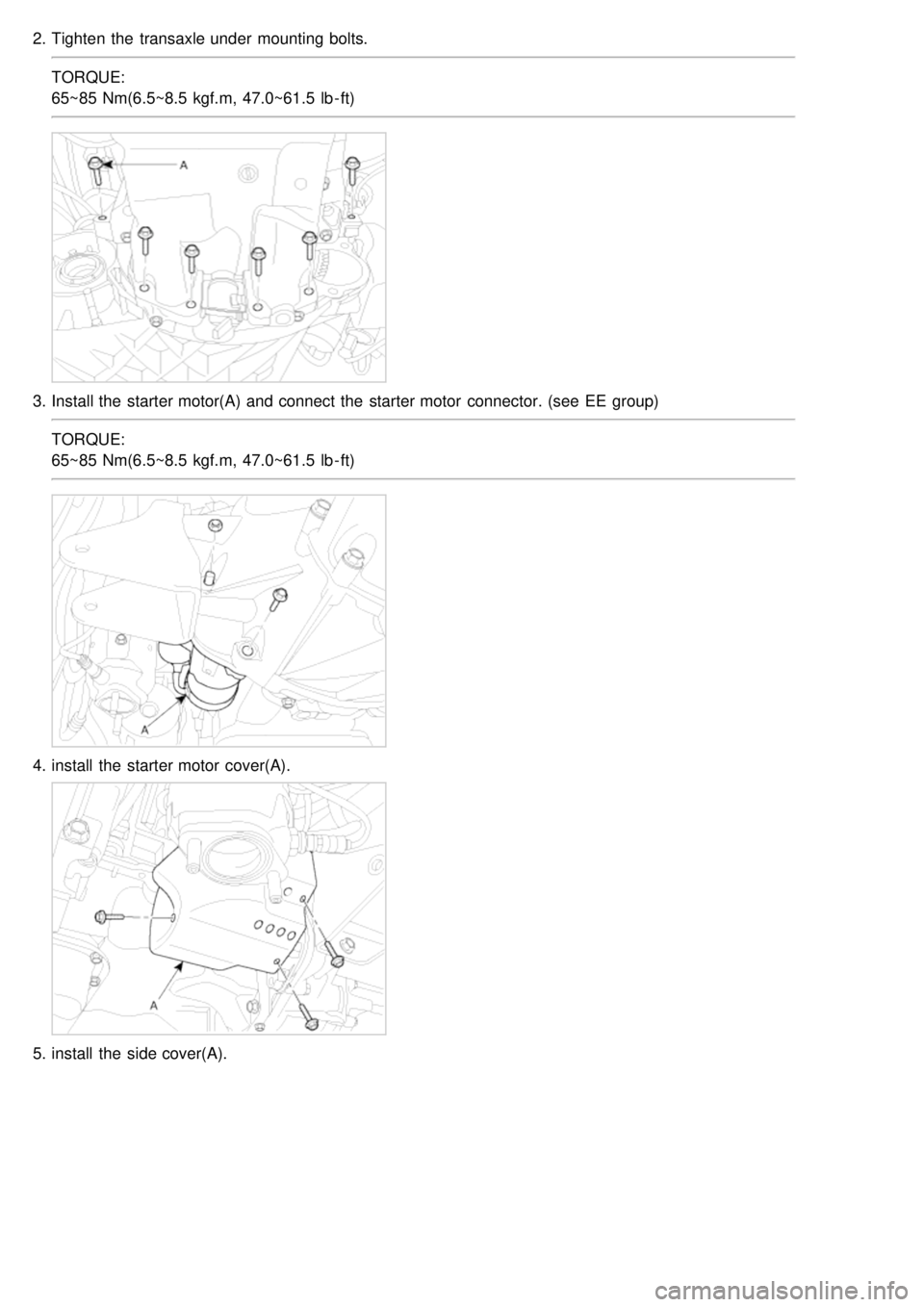 2. Tighten the transaxle under mounting bolts.

TORQUE:
65~85 Nm(6.5~8.5 kgf.m, 47.0~61.5 lb-ft)

A

3. Install the starter motor(A) and connect the starter motor connector. (see EE group)

TORQUE:
65~85 Nm(6.5~8.5 kgf.m, 47.0~61.5 lb-ft)

A

4. install the starter motor cover(A).

A

5. install the side cover(A).

carmanualsonline.info