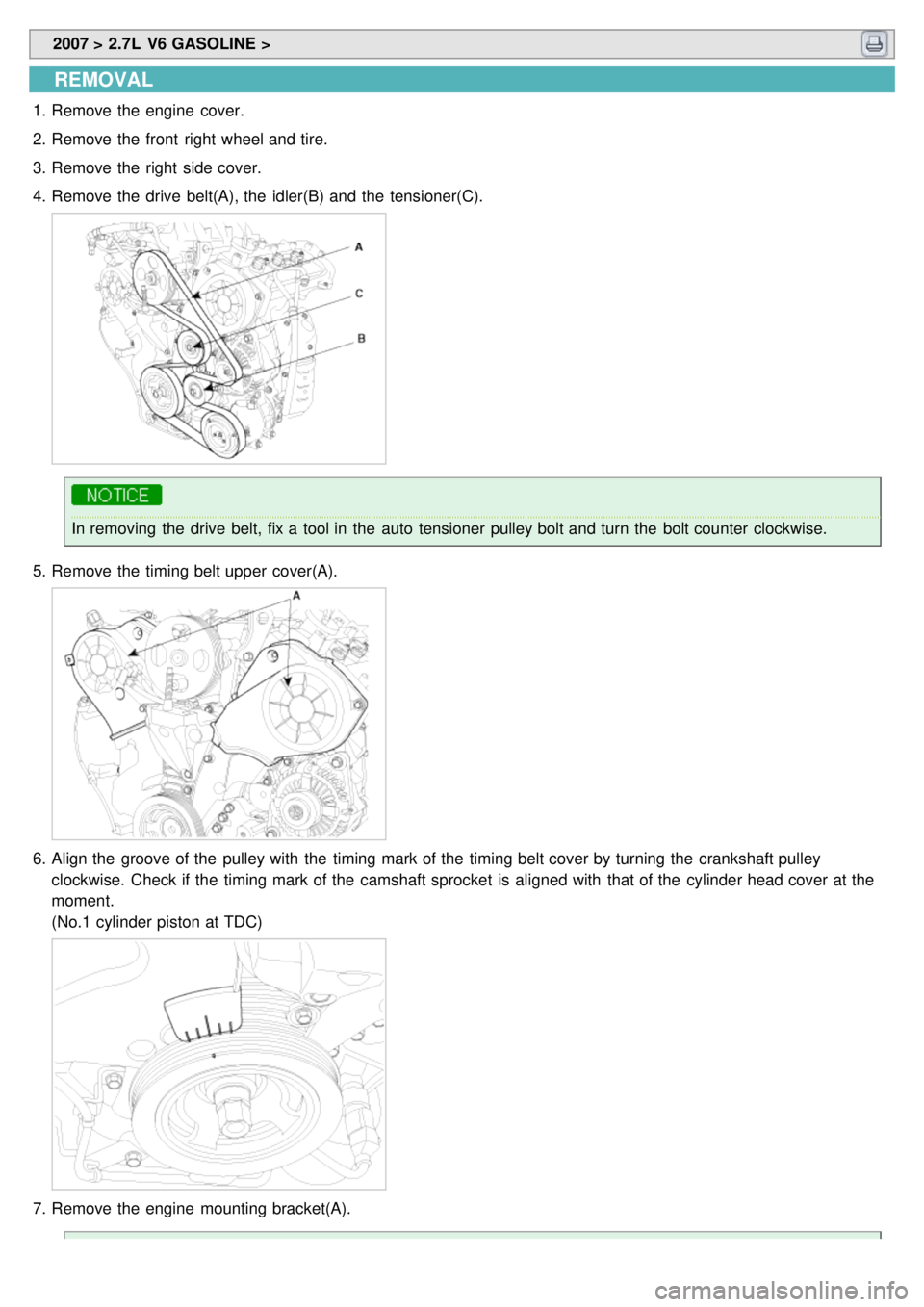 2007 > 2.7L V6 GASOLINE >

REMOVAL

1. Remove the engine cover.

2. Remove the front right wheel and tire.

3. Remove the right side cover.

4. Remove the drive belt(A), the idler(B) and the tensioner(C).

A
C
B

NOTICE

In removing the drive belt, fix a tool in the auto tensioner pulley bolt and turn the bolt counter clockwise.

5. Remove the timing belt upper cover(A).

A

6. Align the groove of the pulley with the timing mark of the timing belt cover by turning the crankshaft pulley clockwise. Check if the timing mark of the camshaft sprocket is aligned with that of the cylinder head cover at the moment.
(No.1 cylinder piston at TDC)

7. Remove the engine mounting bracket(A).

carmanualsonline.info