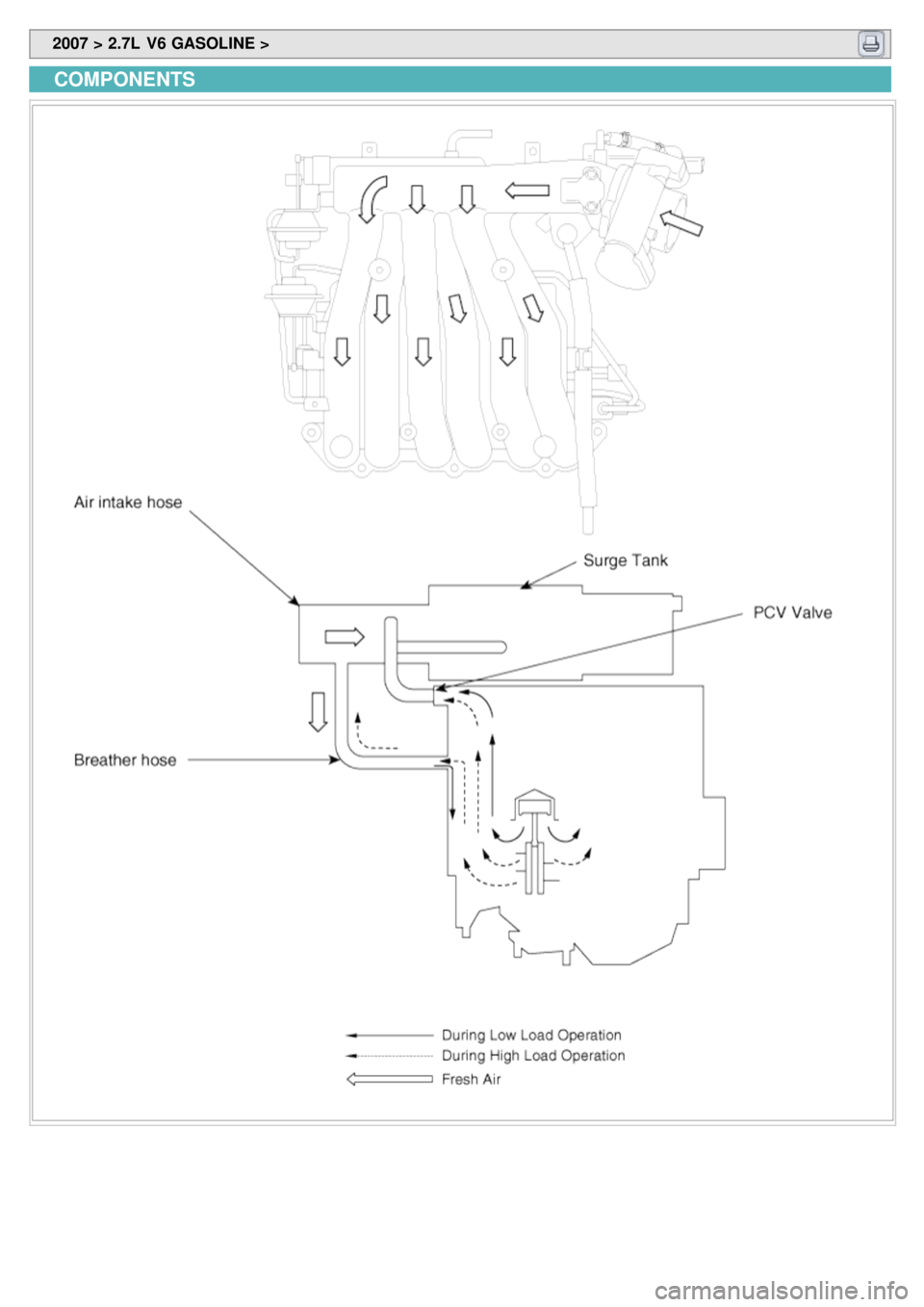 2007 > 2.7L V6 GASOLINE >

COMPONENTS

Air intake hose

Surge Tank

PCV Valve

Breather hose

During Low Load Operation

During High Load Operation

Fresh Air

carmanualsonline.info