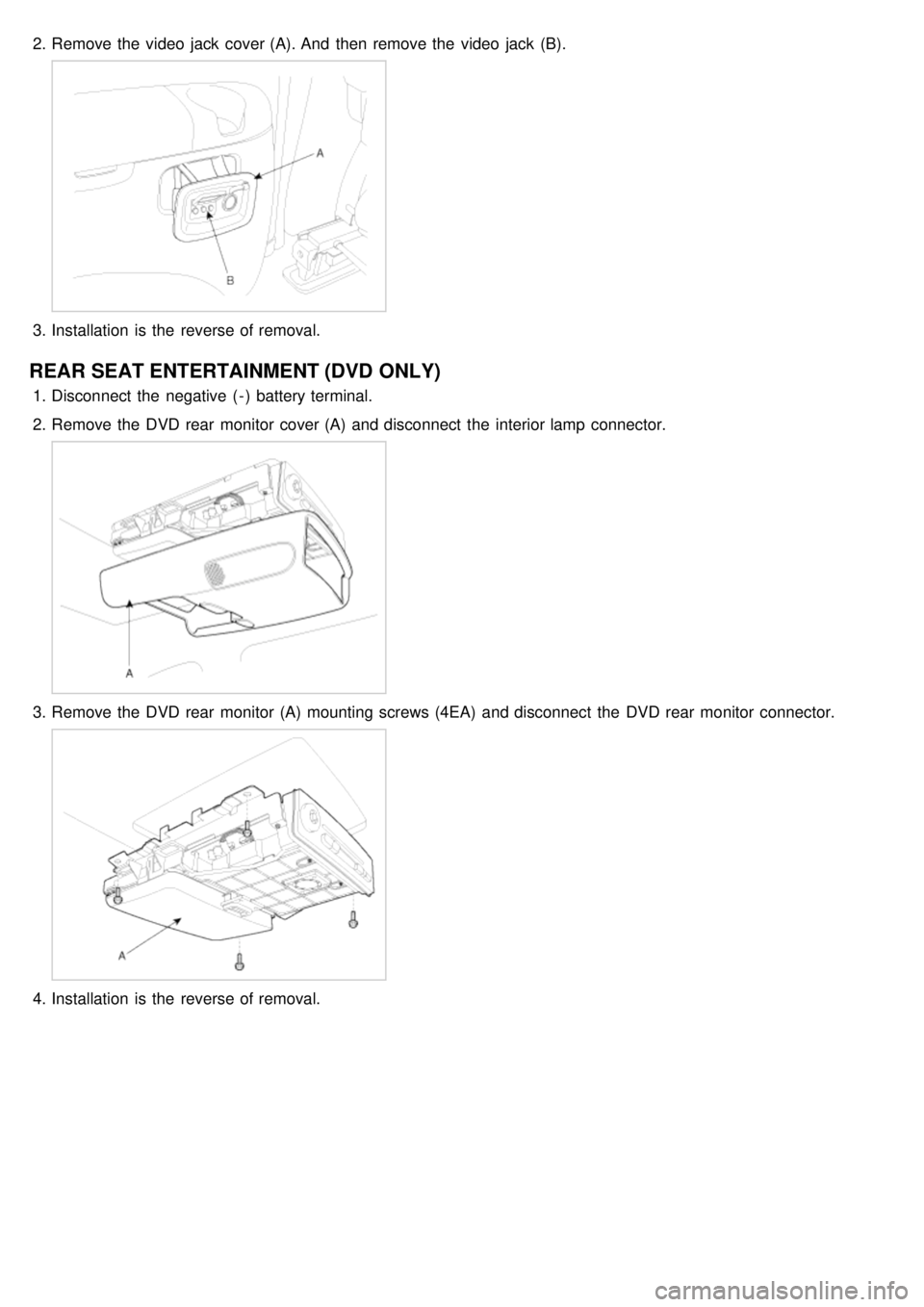 2. Remove the video jack cover (A). And then remove the video jack (B).

A

B

3. Installation is the reverse of removal.

REAR SEAT ENTERTAINMENT (DVD ONLY)

1. Disconnect the negative (-) battery terminal.

2. Remove the DVD rear monitor cover (A) and disconnect the interior lamp connector.

A

3. Remove the DVD rear monitor (A) mounting screws (4EA) and disconnect the DVD rear monitor connector.

A

4. Installation is the reverse of removal.

carmanualsonline.info