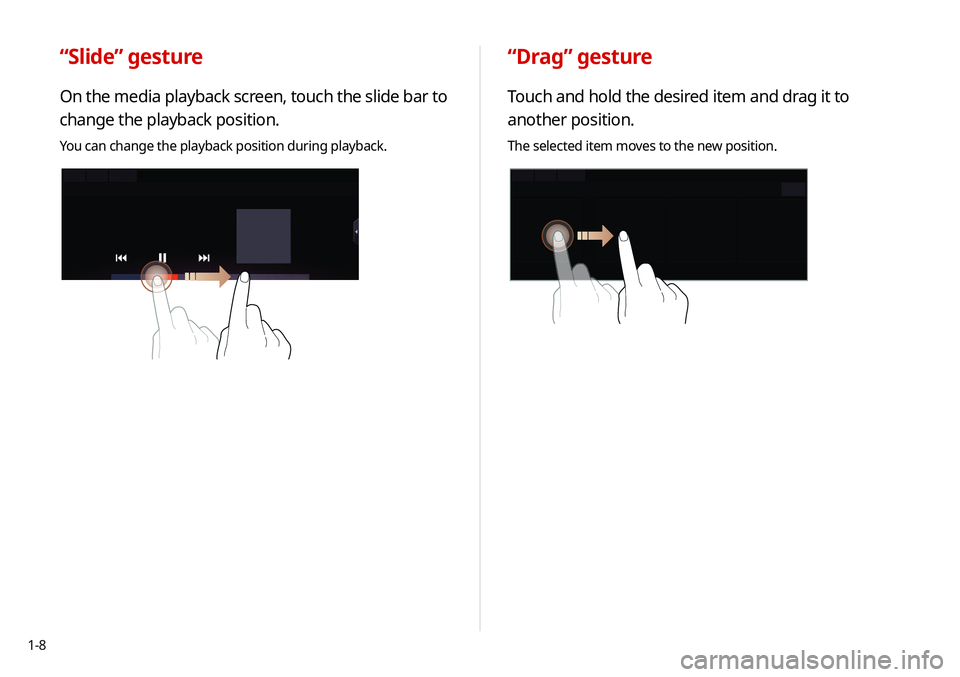 “Slide” gesture

On the media playback screen, touch the slide bar to change the playback position.

You can change the playback position during playback.

“Drag” gesture

Touch and hold the desired item and drag it to another position.

The selected item moves to the new position.

1-8

carmanualsonline.info