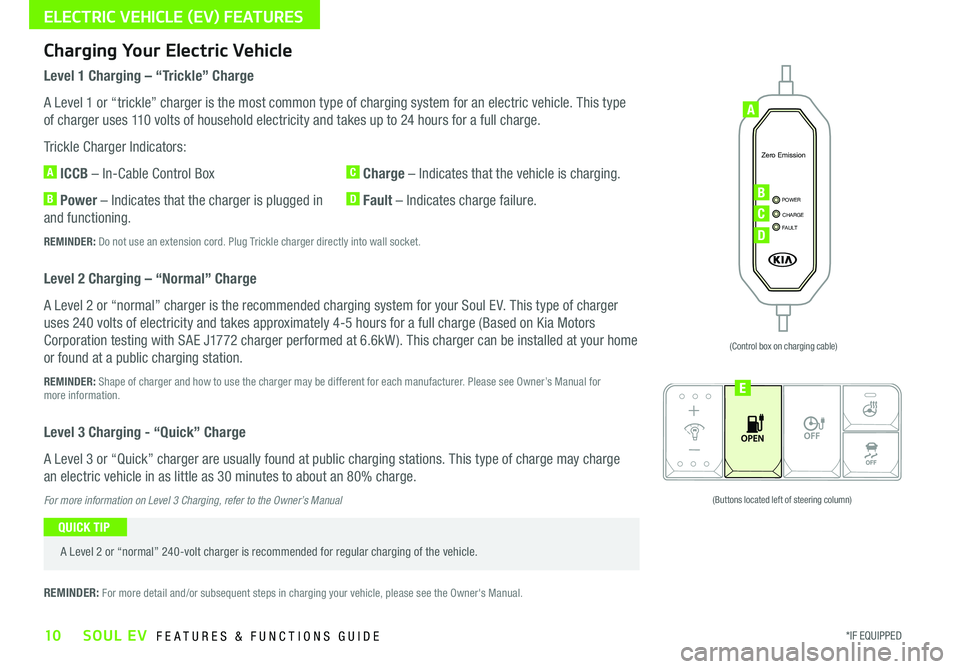 ELECTRIC VEHICLE (EV) FEATURES

Charging Your Electric Vehicle

Level 1 Charging – "Trickle" Charge

A Level 1 or "trickle" charger is the most common type of charging system for an electric vehicle. This type of charger uses 110 volts of household electricity and takes up to 24 hours for a full charge.

Trickle Charger Indicators:

A ICCB – In-Cable Control Box

B Power – Indicates that the charger is plugged in and functioning.

C Charge – Indicates that the vehicle is charging.

D Fault – Indicates charge failure.

REMINDER: Do not use an extension cord. Plug Trickle charger directly into wall socket.

Level 2 Charging – "Normal" Charge

A Level 2 or "normal" charger is the recommended charging system for your Soul EV. This type of charger uses 240 volts of electricity and takes approximately 4-5 hours for a full charge (Based on Kia Motors Corporation testing with SAE J1772 charger performed at 6.6kW). This charger can be installed at your home or found at a public charging station.

REMINDER: Shape of charger and how to use the charger may be different for each manufacturer. Please see Owner's Manual for more information.

Level 3 Charging - "Quick" Charge

A Level 3 or "Quick" charger are usually found at public charging stations. This type of charge may charge an electric vehicle in as little as 30 minutes to about an 80% charge.

For more information on Level 3 Charging, refer to the Owner's Manual

QUICK TIP

A Level 2 or "normal" 240-volt charger is recommended for regular charging of the vehicle.

REMINDER: For more detail and/or subsequent steps in charging your vehicle, please see the Owner's Manual.

A

Zero Emission

B POWER
C CHARGE
D FAULT

KIA

(Control box on charging cable)

E

OPEN

OFF

OFF

(Buttons located left of steering column)

10 SOUL EV FEATURES & FUNCTIONS GUIDE

*IF EQUIPPED

carmanualsonline.info