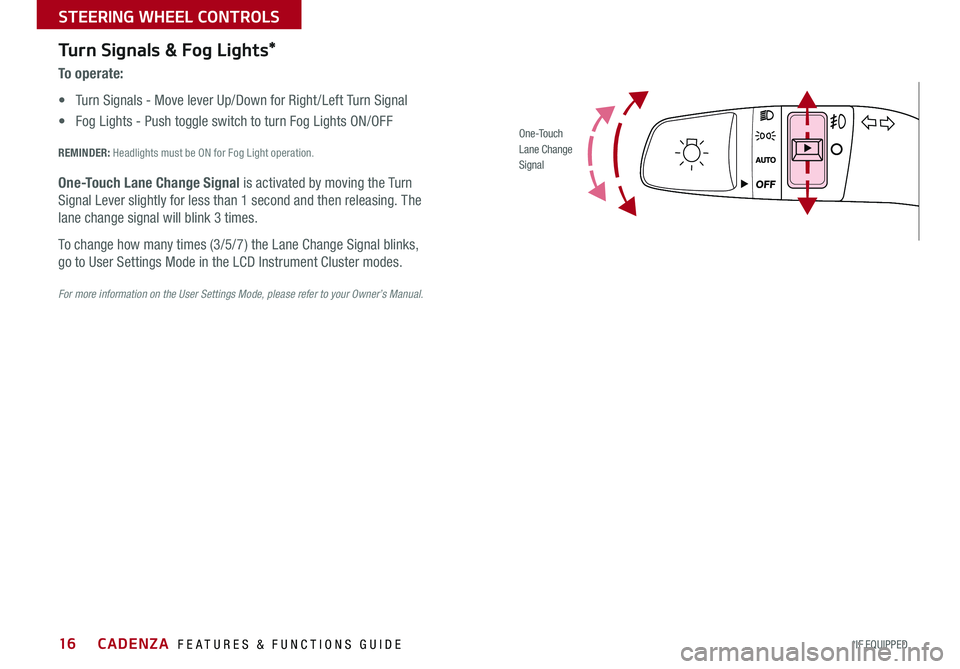 STEERING WHEEL CONTROLS

Turn Signals & Fog Lights*

To operate:

• Turn Signals - Move lever Up/Down for Right/Left Turn Signal

• Fog Lights - Push toggle switch to turn Fog Lights ON/OFF

REMINDER: Headlights must be ON for Fog Light operation.

One-Touch Lane Change Signal is activated by moving the Turn Signal Lever slightly for less than 1 second and then releasing. The lane change signal will blink 3 times.

To change how many times (3/5/7) the Lane Change Signal blinks, go to User Settings Mode in the LCD Instrument Cluster modes.

For more information on the User Settings Mode, please refer to your Owner's Manual.

One-Touch Lane Change Signal

AUTO

OFF

16 CADENZA FEATURES & FUNCTIONS GUIDE

*IF EQUIPPED

carmanualsonline.info