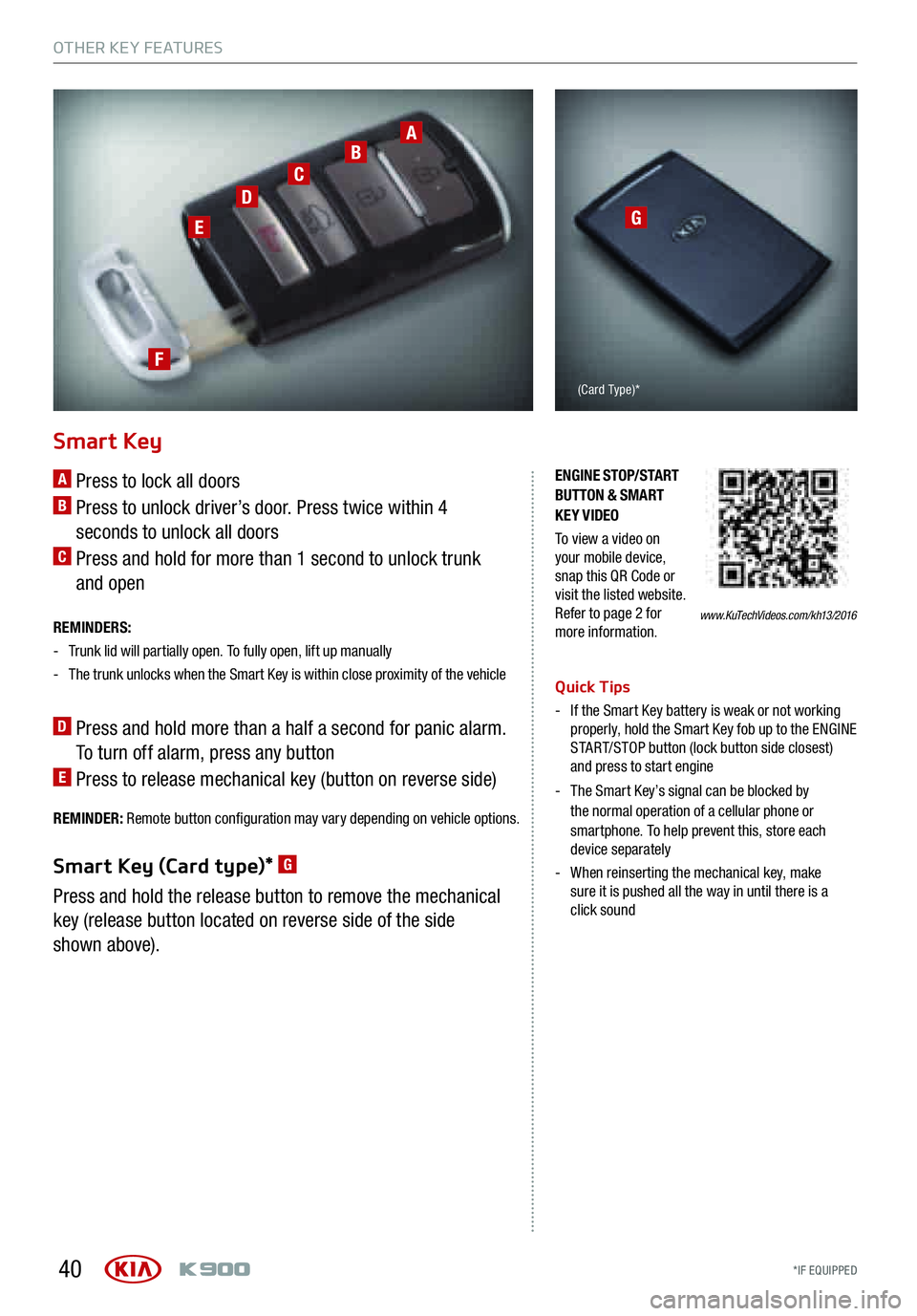 OTHER KEY FEATURES

A

B

C

D

E

F

G

(Card Type)*

Smart Key

A Press to lock all doors
B Press to unlock driver's door. Press twice within 4 seconds to unlock all doors
C Press and hold for more than 1 second to unlock trunk and open

REMINDERS:
- Trunk lid will partially open. To fully open, lift up manually
- The trunk unlocks when the Smart Key is within close proximity of the vehicle

D Press and hold more than a half a second for panic alarm. To turn off alarm, press any button
E Press to release mechanical key (button on reverse side)

REMINDER: Remote button configuration may vary depending on vehicle options.

Smart Key (Card type)* G

Press and hold the release button to remove the mechanical key (release button located on reverse side of the side shown above).

ENGINE STOP/START BUTTON & SMART KEY VIDEO

To view a video on your mobile device, snap this QR Code or visit the listed website.
Refer to page 2 for more information.

www.KuTechVideos.com/kh13/2016

Quick Tips

- If the Smart Key battery is weak or not working properly, hold the Smart Key fob up to the ENGINE START/STOP button (lock button side closest) and press to start engine
- The Smart Key's signal can be blocked by the normal operation of a cellular phone or smartphone. To help prevent this, store each device separately
- When reinserting the mechanical key, make sure it is pushed all the way in until there is a click sound

40 KIA K900

*IF EQUIPPED

carmanualsonline.info