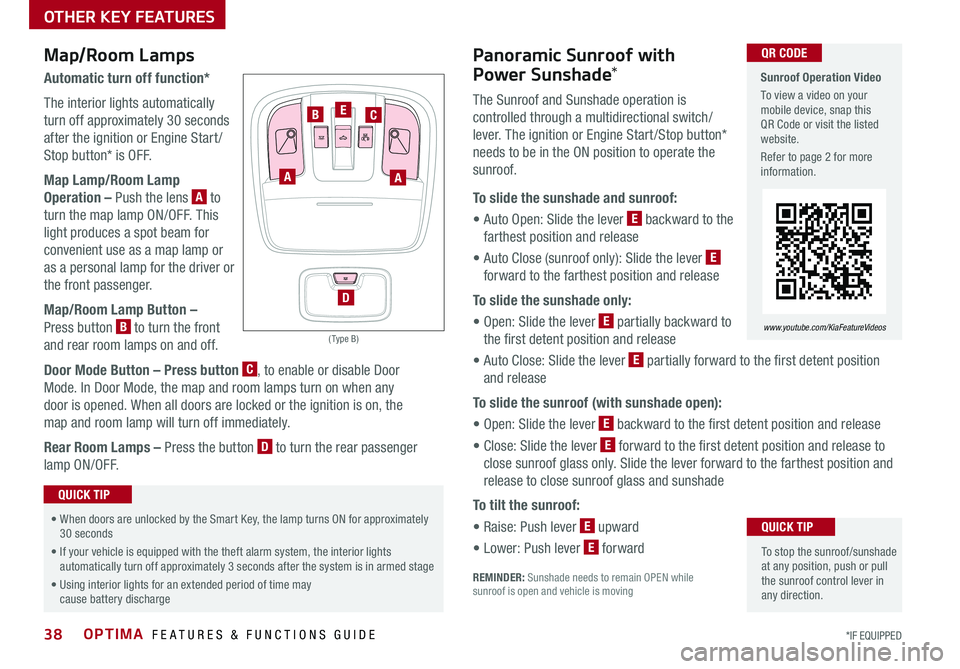 OTHER KEY FEATURES

Map/Room Lamps

Automatic turn off function*

The interior lights automatically turn off approximately 30 seconds after the ignition or Engine Start/Stop button* is OFF.

Map Lamp/Room Lamp Operation – Push the lens A to turn the map lamp ON/OFF. This light produces a spot beam for convenient use as a map lamp or as a personal lamp for the driver or the front passenger.

Map/Room Lamp Button – Press button B to turn the front and rear room lamps on and off.

B E C

A A

D

(Type B)

Door Mode Button – Press button C, to enable or disable Door Mode. In Door Mode, the map and room lamps turn on when any door is opened. When all doors are locked or the ignition is on, the map and room lamp will turn off immediately.

Rear Room Lamps – Press the button D to turn the rear passenger lamp ON/OFF.

QUICK TIP

• When doors are unlocked by the Smart Key, the lamp turns ON for approximately 30 seconds

• If your vehicle is equipped with the theft alarm system, the interior lights automatically turn off approximately 3 seconds after the system is in armed stage

• Using interior lights for an extended period of time may cause battery discharge

Panoramic Sunroof with Power Sunshade*

The Sunroof and Sunshade operation is controlled through a multidirectional switch/lever. The ignition or Engine Start/Stop button* needs to be in the ON position to operate the sunroof.

To slide the sunshade and sunroof:

• Auto Open: Slide the lever E backward to the farthest position and release

• Auto Close (sunroof only): Slide the lever E forward to the farthest position and release

To slide the sunshade only:

• Open: Slide the lever E partially backward to the first detent position and release

• Auto Close: Slide the lever E partially forward to the first detent position and release

To slide the sunroof (with sunshade open):

• Open: Slide the lever E backward to the first detent position and release

• Close: Slide the lever E forward to the first detent position and release to close sunroof glass only. Slide the lever forward to the farthest position and release to close sunroof glass and sunshade

To tilt the sunroof:

• Raise: Push lever E upward

• Lower: Push lever E forward

REMINDER: Sunshade needs to remain OPEN while sunroof is open and vehicle is moving

QR CODE

Sunroof Operation Video

To view a video on your mobile device, snap this QR Code or visit the listed website.

Refer to page 2 for more information.

www.youtube.com/KiaFeatureVideos

QUICK TIP

To stop the sunroof/sunshade at any position, push or pull the sunroof control lever in any direction.

38 OPTIMA FEATURES & FUNCTIONS GUIDE

*IF EQUIPPED

carmanualsonline.info