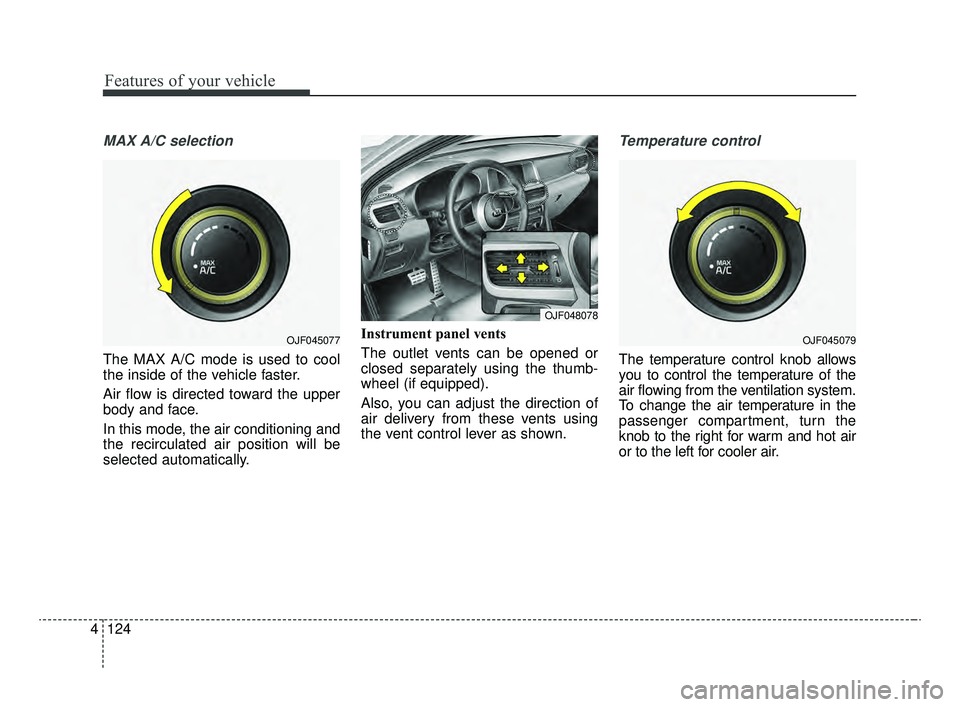 Features of your vehicle

MAX A/C selection

MAX
A/C

OJF045077

The MAX A/C mode is used to cool the inside of the vehicle faster.

Air flow is directed toward the upper body and face.

In this mode, the air conditioning and the recirculated air position will be selected automatically.

OJF048078

Instrument panel vents

The outlet vents can be opened or closed separately using the thumbwheel (if equipped).

Also, you can adjust the direction of air delivery from these vents using the vent control lever as shown.

Temperature control

MAX
A/C

OJF045079

The temperature control knob allows you to control the temperature of the air flowing from the ventilation system. To change the air temperature in the passenger compartment, turn the knob to the right for warm and hot air or to the left for cooler air.

4 124

carmanualsonline.info