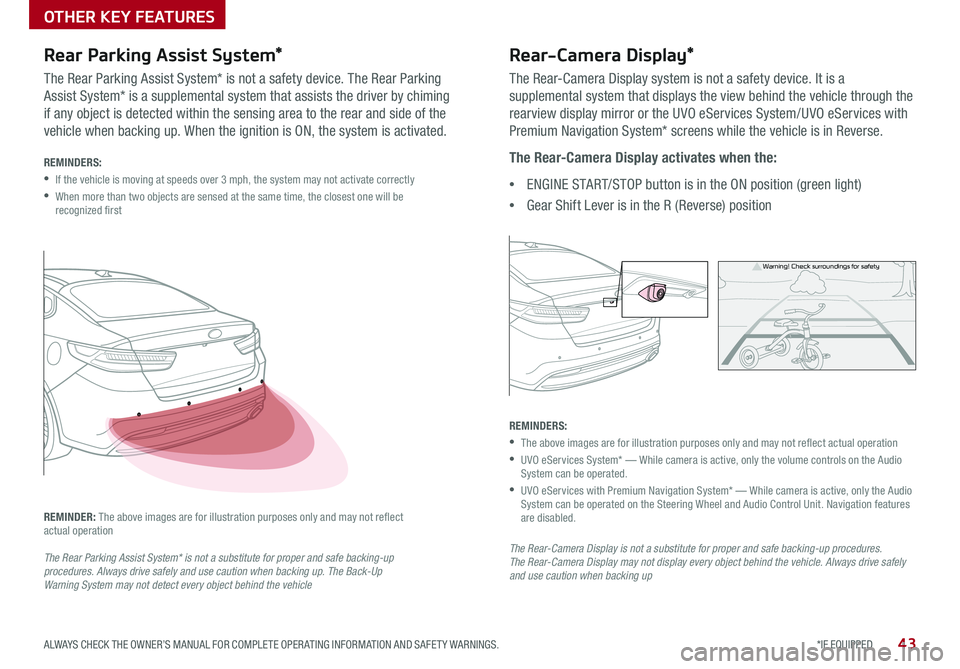 OTHER KEY FEATURES

Rear Parking Assist System*

The Rear Parking Assist System* is not a safety device. The Rear Parking Assist System* is a supplemental system that assists the driver by chiming if any object is detected within the sensing area to the rear and side of the vehicle when backing up. When the ignition is ON, the system is activated.

REMINDERS:
• If the vehicle is moving at speeds over 3 mph, the system may not activate correctly
• When more than two objects are sensed at the same time, the closest one will be recognized first

REMINDER: The above images are for illustration purposes only and may not reflect actual operation

The Rear Parking Assist System* is not a substitute for proper and safe backing-up procedures. Always drive safely and use caution when backing up. The Back-Up Warning System may not detect every object behind the vehicle

Rear-Camera Display*

The Rear-Camera Display system is not a safety device. It is a supplemental system that displays the view behind the vehicle through the rearview display mirror or the UVO eServices System/UVO eServices with Premium Navigation System* screens while the vehicle is in Reverse.

The Rear-Camera Display activates when the:

• ENGINE START/STOP button is in the ON position (green light)
• Gear Shift Lever is in the R (Reverse) position

Warning! Check surroundings for safety

REMINDERS:
• The above images are for illustration purposes only and may not reflect actual operation
• UVO eServices System* — While camera is active, only the volume controls on the Audio System can be operated.
• UVO eServices with Premium Navigation System* — While camera is active, only the Audio System can be operated on the Steering Wheel and Audio Control Unit. Navigation features are disabled.

The Rear-Camera Display is not a substitute for proper and safe backing-up procedures. The Rear-Camera Display may not display every object behind the vehicle. Always drive safely and use caution when backing up

ALWAYS CHECK THE OWNER'S MANUAL FOR COMPLETE OPERATING INFORMATION AND SAFETY WARNINGS.

*IF EQUIPPED 43

carmanualsonline.info