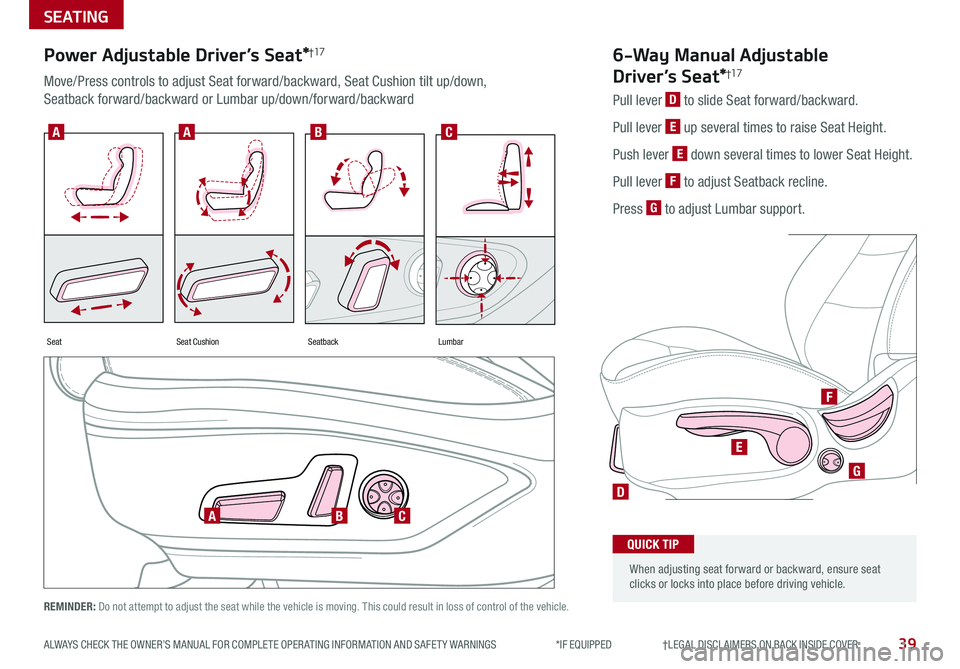 SEATING

Power Adjustable Driver's Seat*†17

Move/Press controls to adjust Seat forward/backward, Seat Cushion tilt up/down, Seatback forward/backward or Lumbar up/down/forward/backward

A A B C

Seat Seat Cushion Seatback Lumbar

A B C

REMINDER: Do not attempt to adjust the seat while the vehicle is moving. This could result in loss of control of the vehicle.

6-Way Manual Adjustable Driver's Seat*†17

Pull lever D to slide Seat forward/backward.

Pull lever E up several times to raise Seat Height.

Push lever E down several times to lower Seat Height.

Pull lever F to adjust Seatback recline.

Press G to adjust Lumbar support.

F
E
G
D

QUICK TIP

When adjusting seat forward or backward, ensure seat clicks or locks into place before driving vehicle.

ALWAYS CHECK THE OWNER'S MANUAL FOR COMPLETE OPERATING INFORMATION AND SAFETY WARNINGS *IF EQUIPPED †LEGAL DISCLAIMERS ON BACK INSIDE COVER 39

carmanualsonline.info