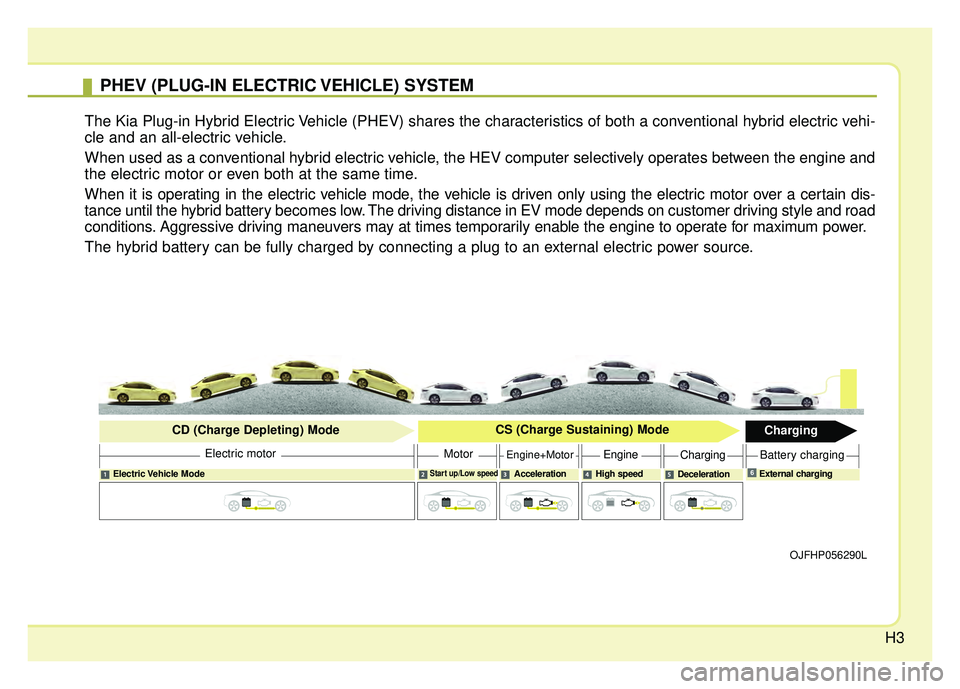 PHEV (PLUG-IN ELECTRIC VEHICLE) SYSTEM

The Kia Plug-in Hybrid Electric Vehicle (PHEV) shares the characteristics of both a conventional hybrid electric vehicle and an all-electric vehicle.

When used as a conventional hybrid electric vehicle, the HEV computer selectively operates between the engine and the electric motor or even both at the same time.

When it is operating in the electric vehicle mode, the vehicle is driven only using the electric motor over a certain distance until the hybrid battery becomes low. The driving distance in EV mode depends on customer driving style and road conditions. Aggressive driving maneuvers may at times temporarily enable the engine to operate for maximum power.

The hybrid battery can be fully charged by connecting a plug to an external electric power source.

CD (Charge Depleting) Mode
CS (Charge Sustaining) Mode
Charging

Electric motor
Motor
Engine+Motor
Engine
Charging
Battery charging

1 Electric Vehicle Mode
2 Start up/Low speed
3 Acceleration
4 High speed
5 Deceleration
6 External charging

OJFHP056290L

H3

carmanualsonline.info