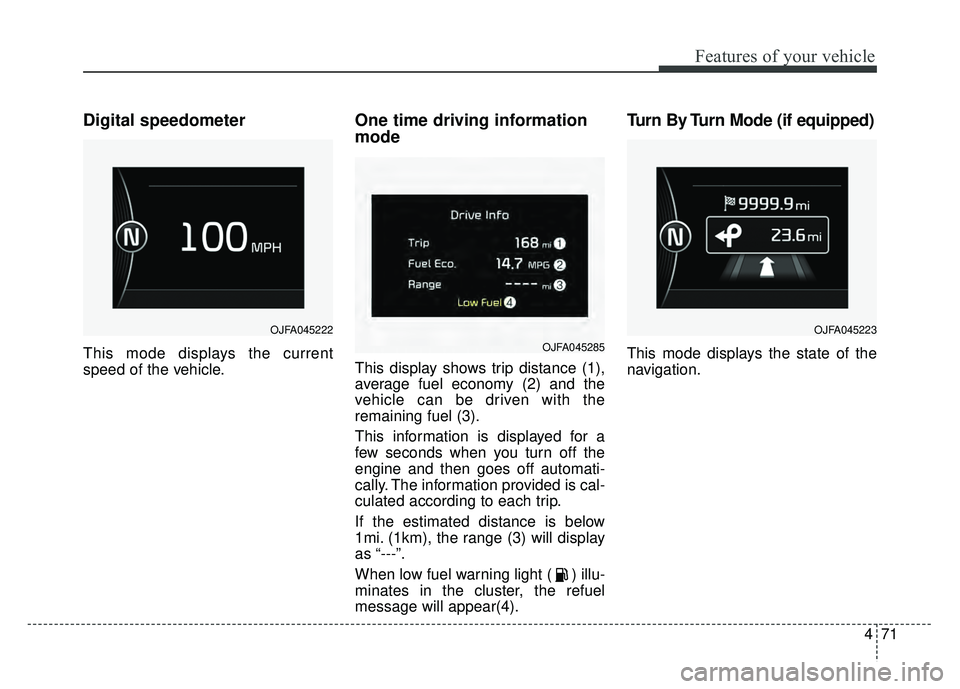 Features of your vehicle

Digital speedometer

N 100 MPH

OJFA045222

This mode displays the current speed of the vehicle.

One time driving information mode

Drive Info
Trip 168 mi 1
Fuel Eco. 14.7 MPG 2
Range ---- mi 3
Low Fuel 4

OJFA045285

This display shows trip distance (1), average fuel economy (2) and the vehicle can be driven with the remaining fuel (3).

This information is displayed for a few seconds when you turn off the engine and then goes off automatically. The information provided is calculated according to each trip.

If the estimated distance is below 1mi. (1km), the range (3) will display as “---”.

When low fuel warning light ( ) illuminates in the cluster, the refuel message will appear(4).

Turn By Turn Mode (if equipped)

N 9999.9 mi
23.6 mi

OJFA045223

This mode displays the state of the navigation.

4 71

carmanualsonline.info