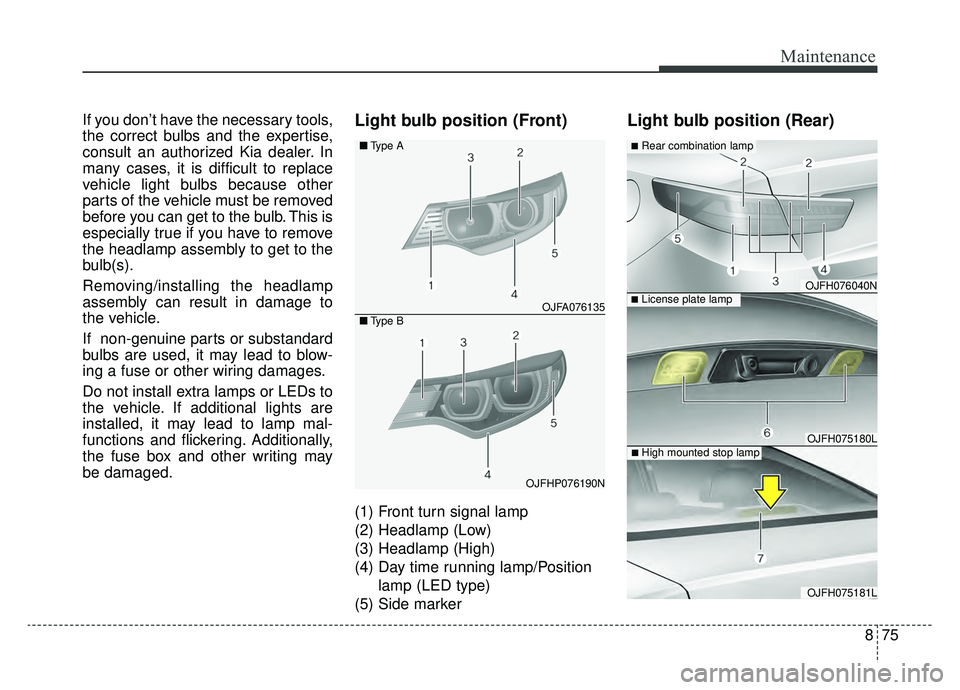 Maintenance

If you don't have the necessary tools, the correct bulbs and the expertise, consult an authorized Kia dealer. In many cases, it is difficult to replace vehicle light bulbs because other parts of the vehicle must be removed before you can get to the bulb. This is especially true if you have to remove the headlamp assembly to get to the bulb(s).

Removing/installing the headlamp assembly can result in damage to the vehicle.

If non-genuine parts or substandard bulbs are used, it may lead to blowing a fuse or other wiring damages.

Do not install extra lamps or LEDs to the vehicle. If additional lights are installed, it may lead to lamp malfunctions and flickering. Additionally, the fuse box and other writing may be damaged.

Light bulb position (Front)

■ Type A

3 2 5 1 4

OJFA076135

■ Type B

1 3 2 5 4

OJFHP076190N

(1) Front turn signal lamp
(2) Headlamp (Low)
(3) Headlamp (High)
(4) Day time running lamp/Position lamp (LED type)
(5) Side marker

Light bulb position (Rear)

■ Rear combination lamp

2 2 5 1 3 4

OJFH076040N

■ License plate lamp

6

OJFH075180L

■ High mounted stop lamp

7

OJFH075181L

8 75

carmanualsonline.info