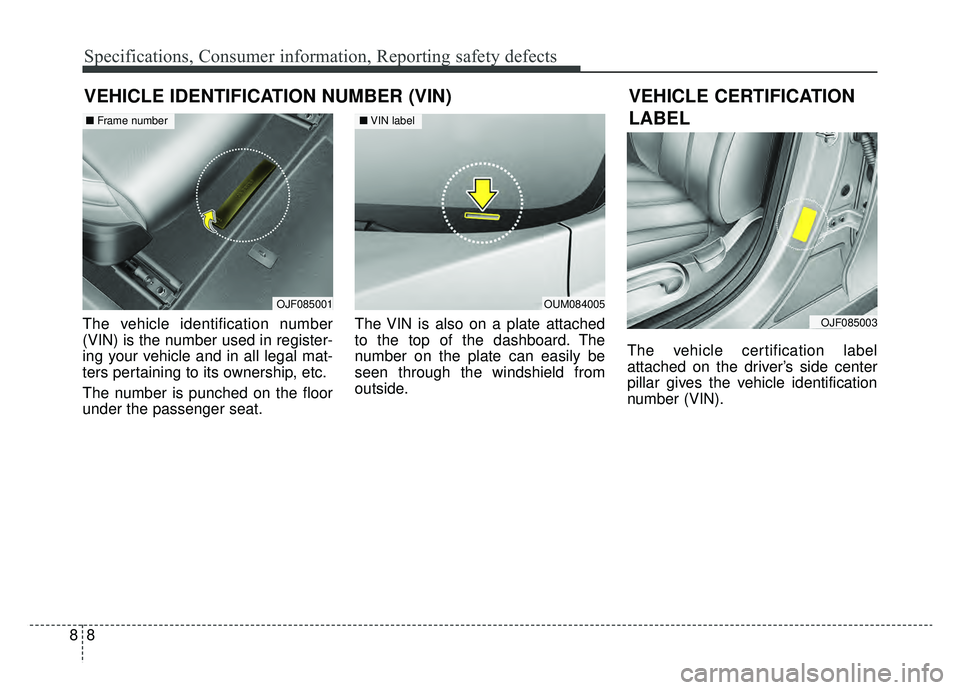 Specifications, Consumer information, Reporting safety defects

VEHICLE IDENTIFICATION NUMBER (VIN)

■ Frame number

OJF085001

The vehicle identification number (VIN) is the number used in registering your vehicle and in all legal matters pertaining to its ownership, etc.

The number is punched on the floor under the passenger seat.

■ VIN label

OUM084005

The VIN is also on a plate attached to the top of the dashboard. The number on the plate can easily be seen through the windshield from outside.

VEHICLE CERTIFICATION LABEL

OJF085003

The vehicle certification label attached on the driver's side center pillar gives the vehicle identification number (VIN).

8 8

carmanualsonline.info