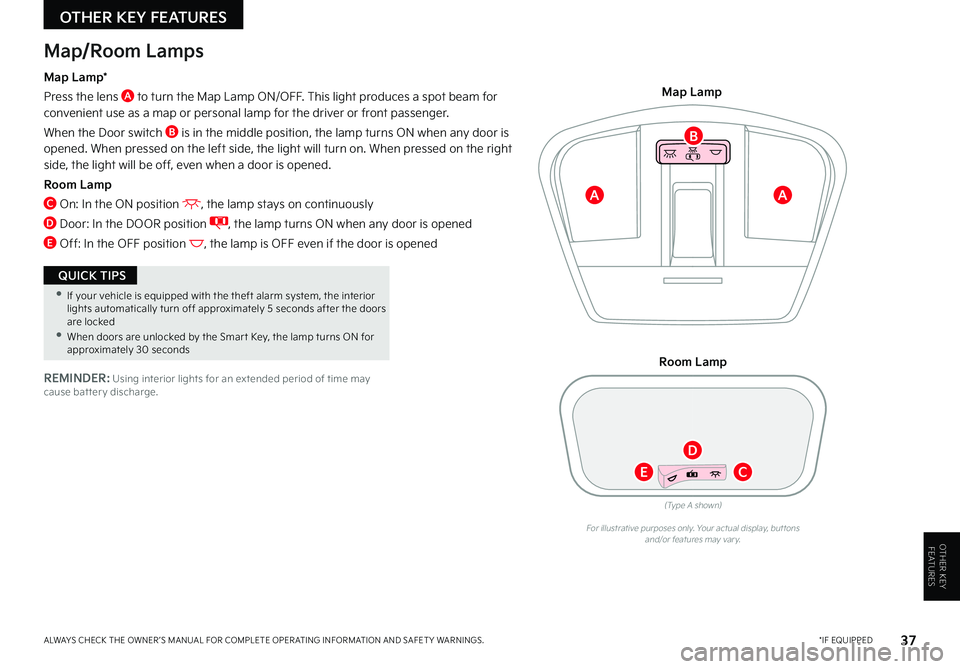 OTHER KEY FEATURES

Map/Room Lamps

Map Lamp*

Press the lens A to turn the Map Lamp ON/OFF. This light produces a spot beam for convenient use as a map or personal lamp for the driver or front passenger.

When the Door switch B is in the middle position, the lamp turns ON when any door is opened. When pressed on the left side, the light will turn on. When pressed on the right side, the light will be off, even when a door is opened.

Room Lamp

C On: In the ON position, the lamp stays on continuously

D Door: In the DOOR position, the lamp turns ON when any door is opened

E Off: In the OFF position, the lamp is OFF even if the door is opened

QUICK TIPS

• If your vehicle is equipped with the theft alarm system, the interior lights automatically turn off approximately 5 seconds after the doors are locked

• When doors are unlocked by the Smart Key, the lamp turns ON for approximately 30 seconds

REMINDER: Using interior lights for an extended period of time may cause battery discharge.

Map Lamp

B

A

A

Room Lamp

D

E

C

(Type A shown)

For illustrative purposes only. Your actual display, buttons and/or features may vary.

OTHER KEY FEATURES

ALWAYS CHECK THE OWNER'S MANUAL FOR COMPLETE OPERATING INFORMATION AND SAFETY WARNINGS.

*IF EQUIPPED

37

carmanualsonline.info