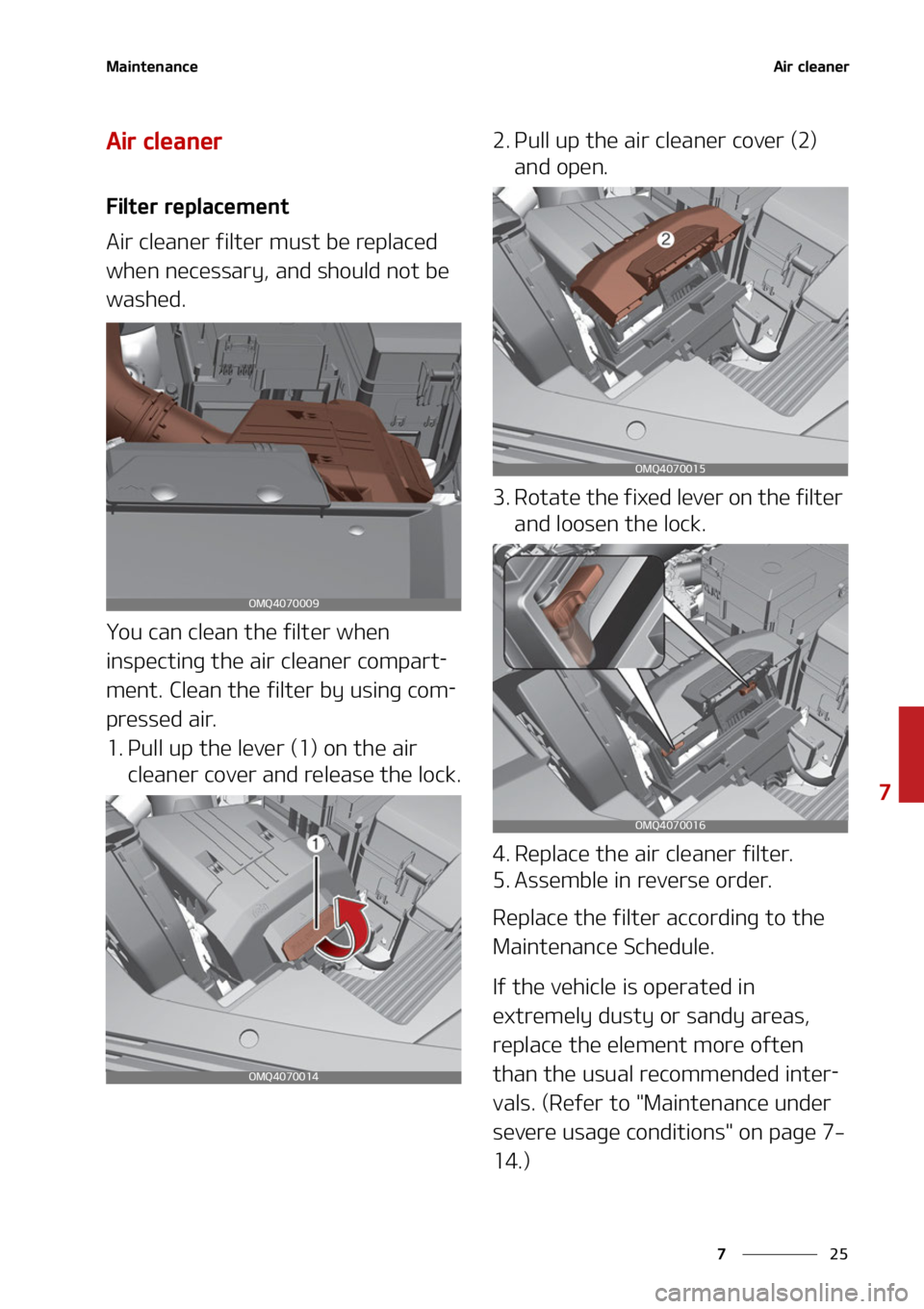 Maintenance

Air cleaner

Air cleaner

Filter replacement

Air cleaner filter must be replaced when necessary, and should not be washed.

OMQ4070009

You can clean the filter when inspecting the air cleaner compartment. Clean the filter by using compressed air.

1. Pull up the lever (1) on the air cleaner cover and release the lock.

1

OMQ4070014

2. Pull up the air cleaner cover (2) and open.

2

OMQ4070015

3. Rotate the fixed lever on the filter and loosen the lock.

OMQ4070016

4. Replace the air cleaner filter.
5. Assemble in reverse order.

Replace the filter according to the Maintenance Schedule.

If the vehicle is operated in extremely dusty or sandy areas, replace the element more often than the usual recommended intervals. (Refer to "Maintenance under severe usage conditions" on page 7-14.)

7

7 25

carmanualsonline.info