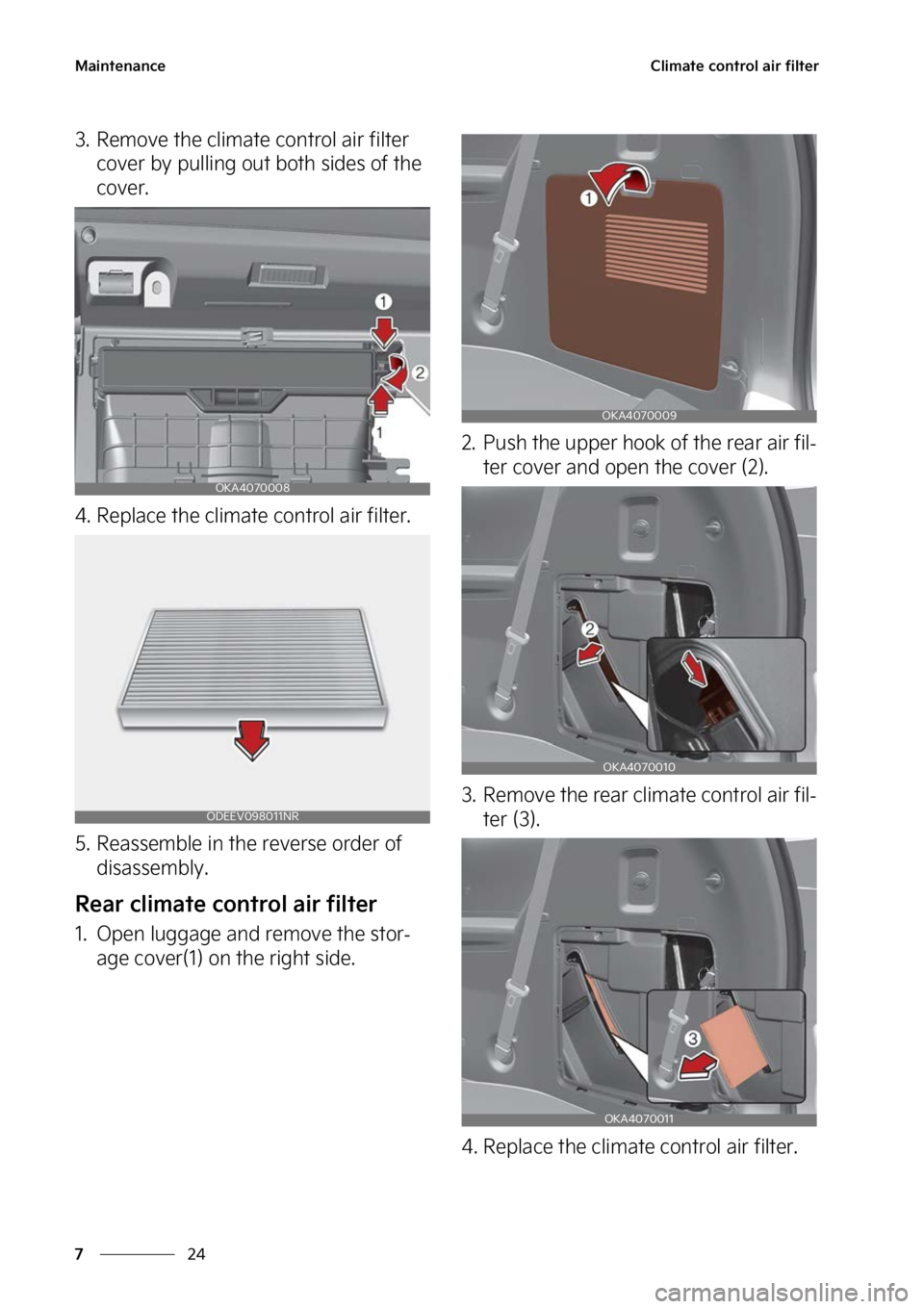 Maintenance

Climate control air filter

3. Remove the climate control air filter cover by pulling out both sides of the cover.

1
2
1
OKA4070008

4. Replace the climate control air filter.

ODEEV098011NR

5. Reassemble in the reverse order of disassembly.

Rear climate control air filter

1. Open luggage and remove the storage cover(1) on the right side.

1
OKA4070009

2. Push the upper hook of the rear air filter cover and open the cover (2).

2
OKA4070010

3. Remove the rear climate control air filter (3).

3
OKA4070011

4. Replace the climate control air filter.

7 24

carmanualsonline.info