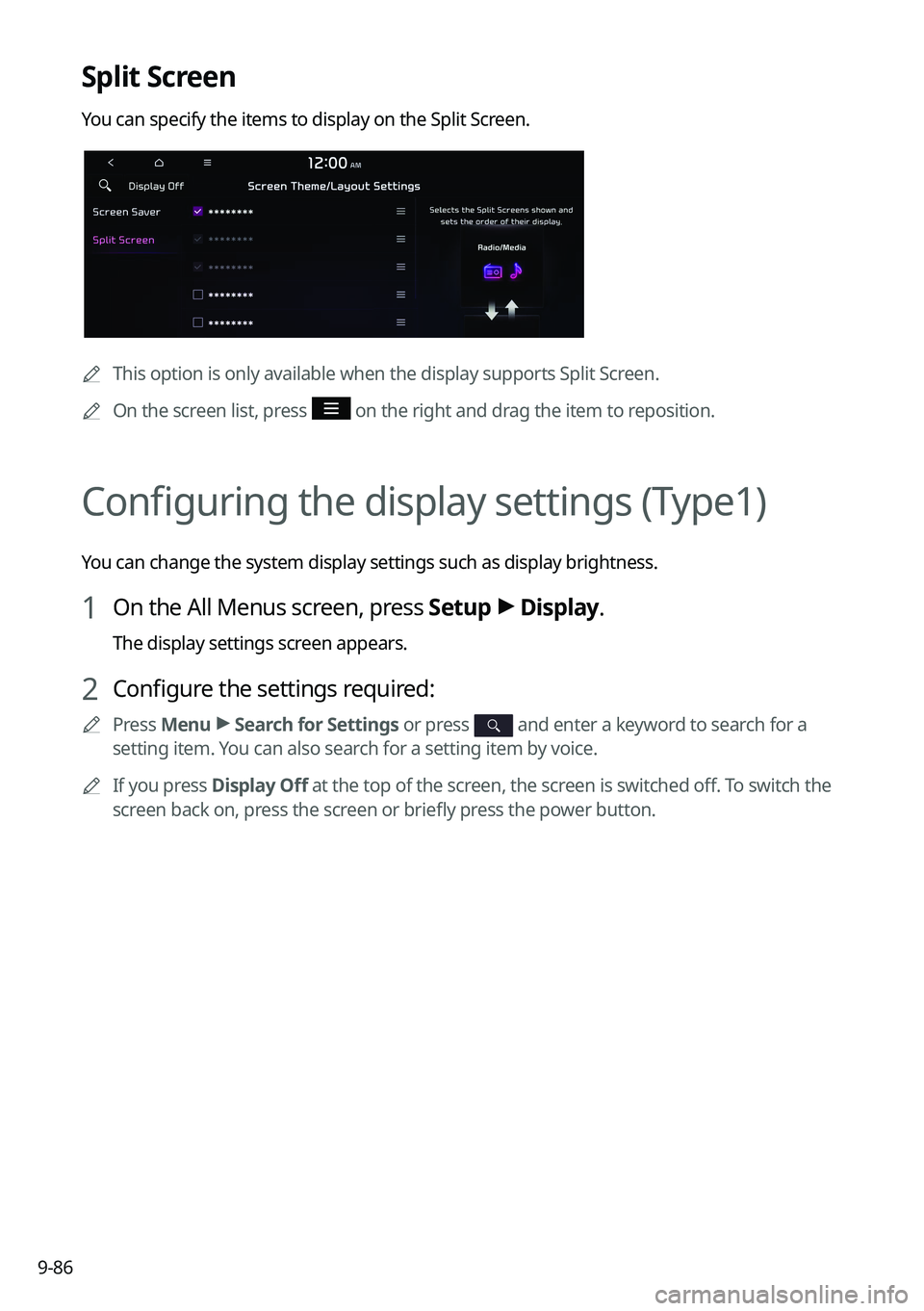 Split Screen

You can specify the items to display on the Split Screen.

12:00 AM

Display Off

Screen Theme/Layout Settings

Screen Saver

Split Screen

********

********

********

********

********

Selects the Split Screens shown and sets the order of their display.

Radio/Media

This option is only available when the display supports Split Screen.

On the screen list, press on the right and drag the item to reposition.

Configuring the display settings (Type1)

You can change the system display settings such as display brightness.

1 On the All Menus screen, press Setup ▶ Display.

The display settings screen appears.

2 Configure the settings required:

Press Menu ▶ Search for Settings or press and enter a keyword to search for a setting item. You can also search for a setting item by voice.

If you press Display Off at the top of the screen, the screen is switched off. To switch the screen back on, press the screen or briefly press the power button.

9-86

carmanualsonline.info