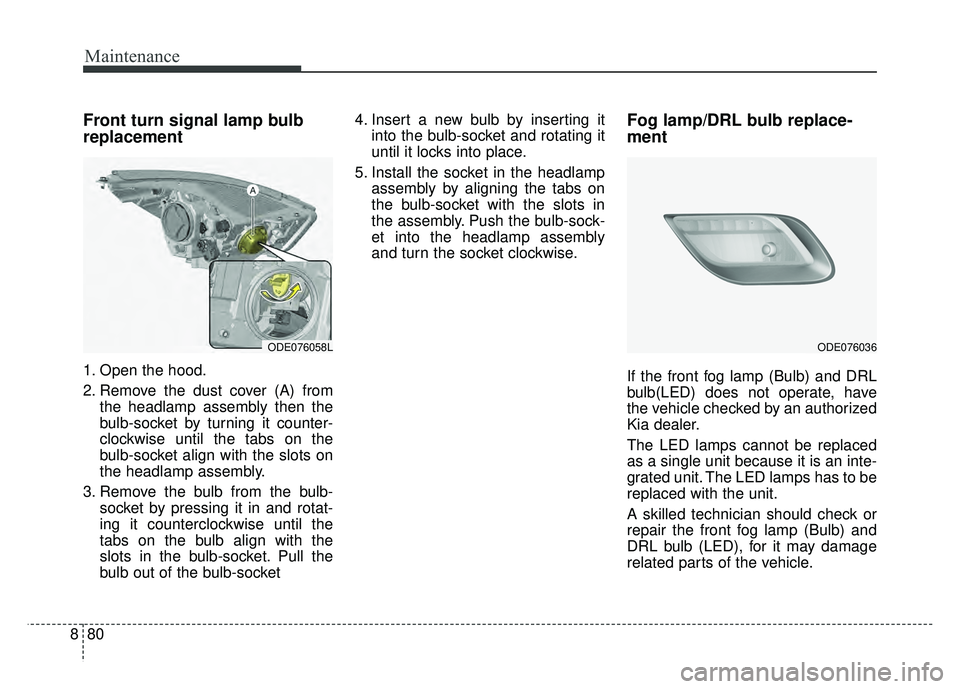 Maintenance

Front turn signal lamp bulb replacement

A

ODE076058L

1. Open the hood.

2. Remove the dust cover (A) from the headlamp assembly then the bulb-socket by turning it counterclockwise until the tabs on the bulb-socket align with the slots on the headlamp assembly.

3. Remove the bulb from the bulb-socket by pressing it in and rotating it counterclockwise until the tabs on the bulb align with the slots in the bulb-socket. Pull the bulb out of the bulb-socket

4. Insert a new bulb by inserting it into the bulb-socket and rotating it until it locks into place.

5. Install the socket in the headlamp assembly by aligning the tabs on the bulb-socket with the slots in the assembly. Push the bulb-socket into the headlamp assembly and turn the socket clockwise.

Fog lamp/DRL bulb replacement

ODE076036

If the front fog lamp (Bulb) and DRL bulb(LED) does not operate, have the vehicle checked by an authorized Kia dealer.

The LED lamps cannot be replaced as a single unit because it is an integrated unit. The LED lamps has to be replaced with the unit.

A skilled technician should check or repair the front fog lamp (Bulb) and DRL bulb (LED), for it may damage related parts of the vehicle.

8 80

carmanualsonline.info