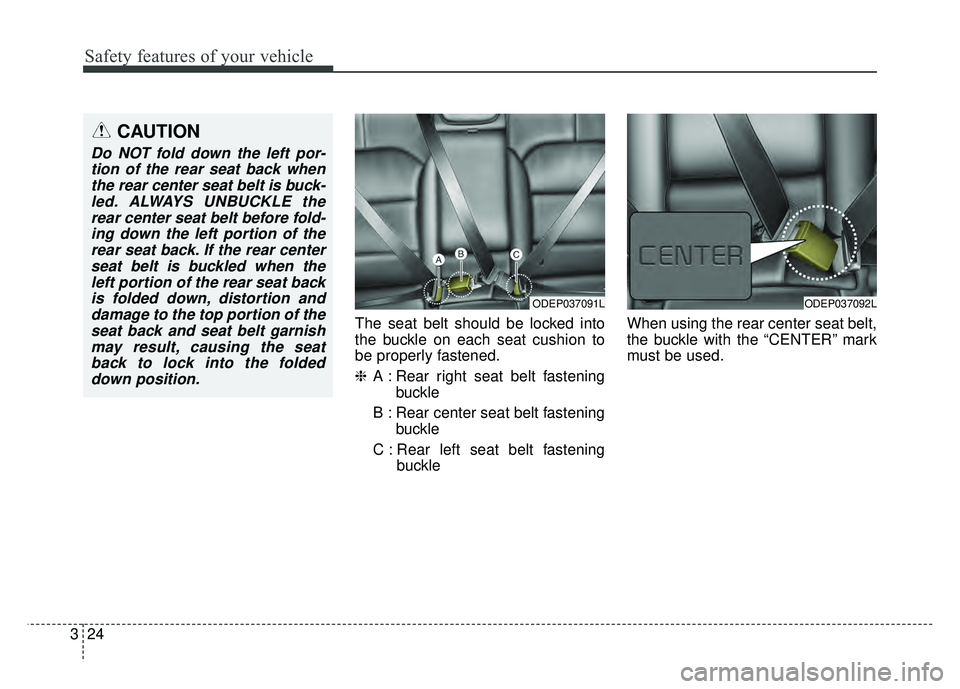 Safety features of your vehicle

CAUTION

Do NOT fold down the left portion of the rear seat back when the rear center seat belt is buckled. ALWAYS UNBUCKLE the rear center seat belt before folding down the left portion of the rear seat back. If the rear center seat belt is buckled when the left portion of the rear seat back is folded down, distortion and damage to the top portion of the seat back and seat belt garnish may result, causing the seat back to lock into the folded down position.

A B C

ODEP037091L

The seat belt should be locked into the buckle on each seat cushion to be properly fastened.

❈ A : Rear right seat belt fastening buckle

B : Rear center seat belt fastening buckle

C : Rear left seat belt fastening buckle

CENTER

ODEP037092L

When using the rear center seat belt, the buckle with the “CENTER” mark must be used.

3 24

carmanualsonline.info