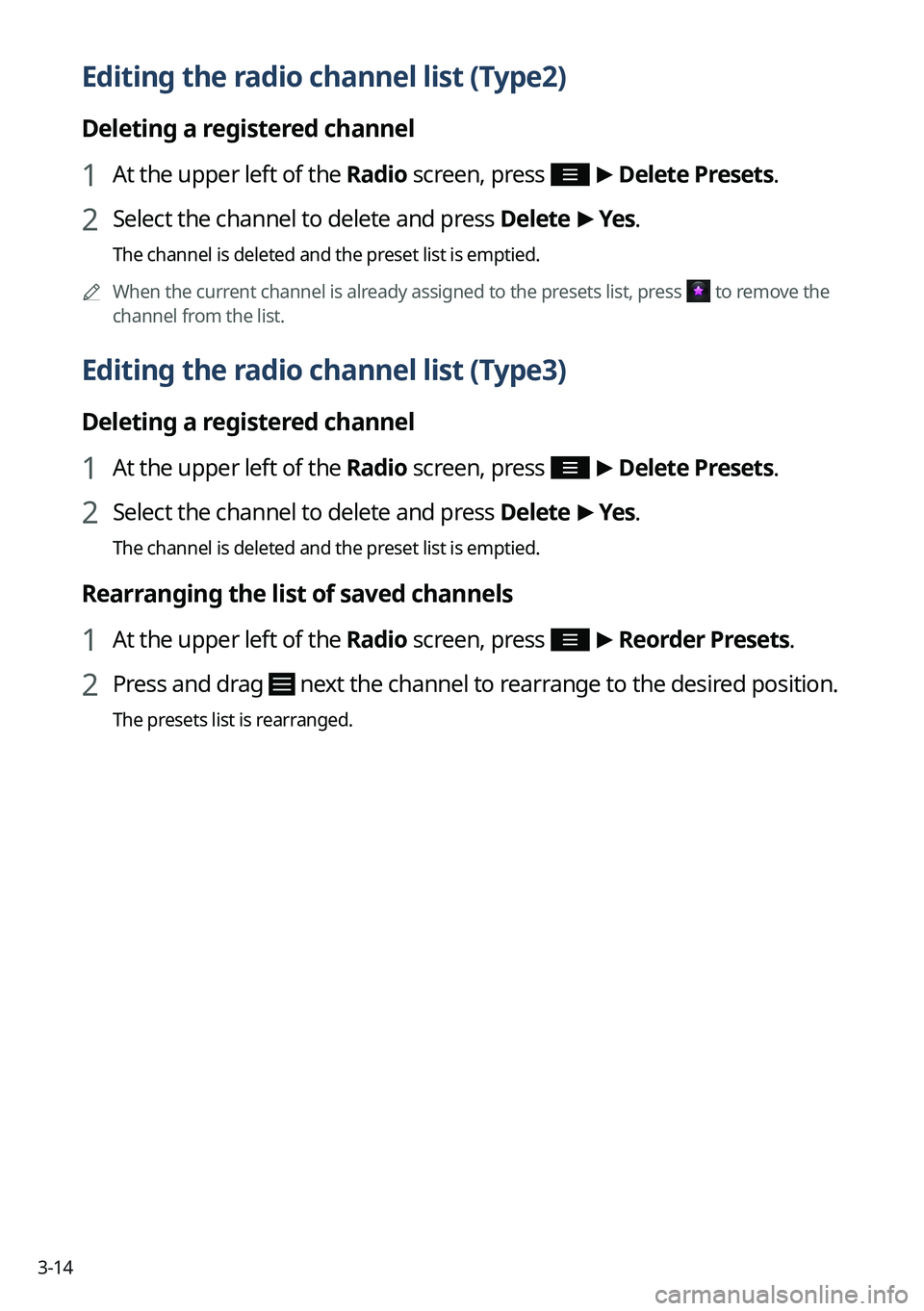 Editing the radio channel list (Type2)

Deleting a registered channel

1 At the upper left of the Radio screen, press ▶ Delete Presets.

2 Select the channel to delete and press Delete ▶ Yes.

The channel is deleted and the preset list is emptied.

When the current channel is already assigned to the presets list, press to remove the channel from the list.

Editing the radio channel list (Type3)

Deleting a registered channel

1 At the upper left of the Radio screen, press ▶ Delete Presets.

2 Select the channel to delete and press Delete ▶ Yes.

The channel is deleted and the preset list is emptied.

Rearranging the list of saved channels

1 At the upper left of the Radio screen, press ▶ Reorder Presets.

2 Press and drag next the channel to rearrange to the desired position.

The presets list is rearranged.

3-14

carmanualsonline.info