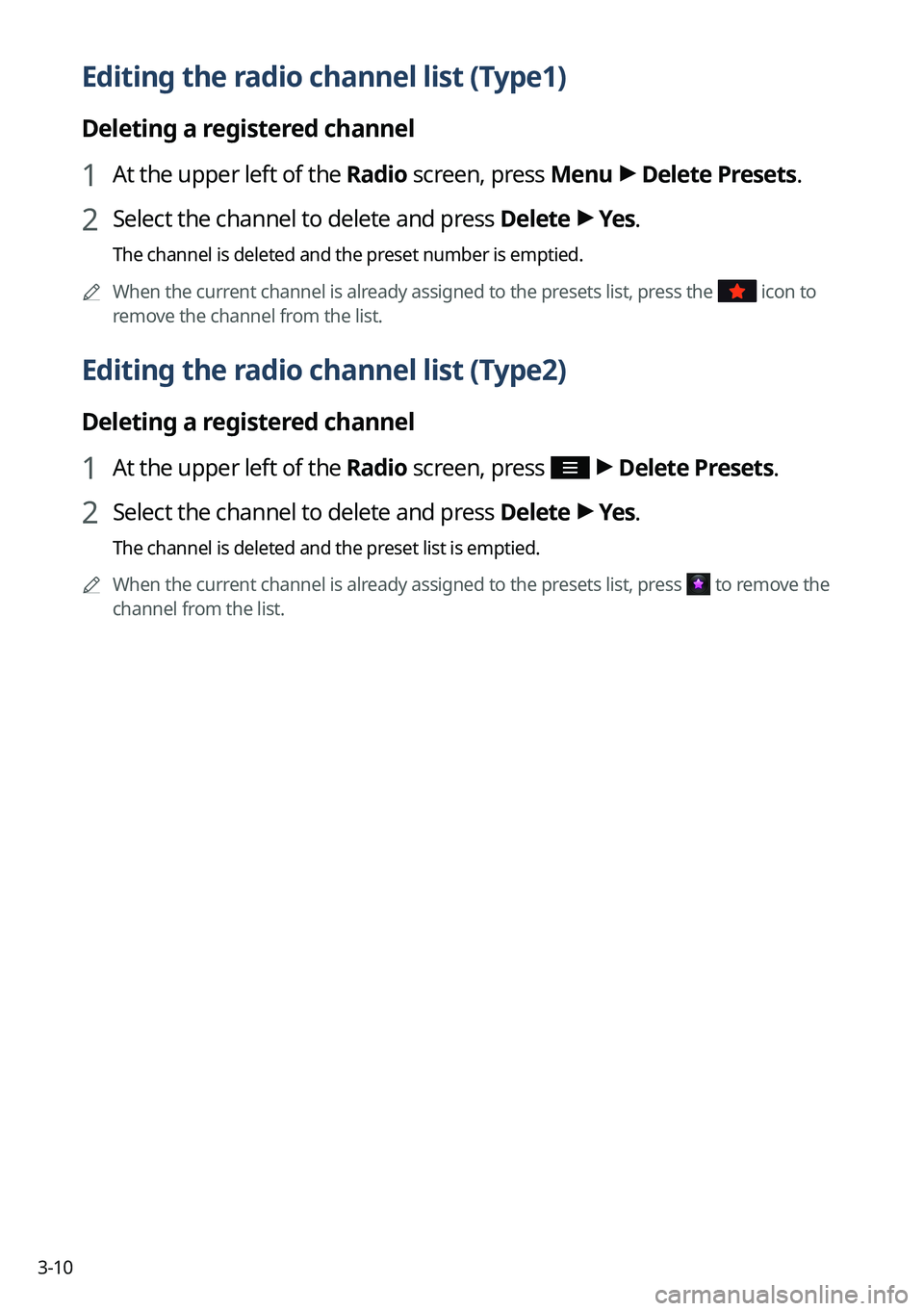 Editing the radio channel list (Type1)

Deleting a registered channel

1 At the upper left of the Radio screen, press Menu ▶ Delete Presets.

2 Select the channel to delete and press Delete ▶ Yes.

The channel is deleted and the preset number is emptied.

When the current channel is already assigned to the presets list, press the icon to remove the channel from the list.

Editing the radio channel list (Type2)

Deleting a registered channel

1 At the upper left of the Radio screen, press ▶ Delete Presets.

2 Select the channel to delete and press Delete ▶ Yes.

The channel is deleted and the preset list is emptied.

When the current channel is already assigned to the presets list, press to remove the channel from the list.

3-10

carmanualsonline.info