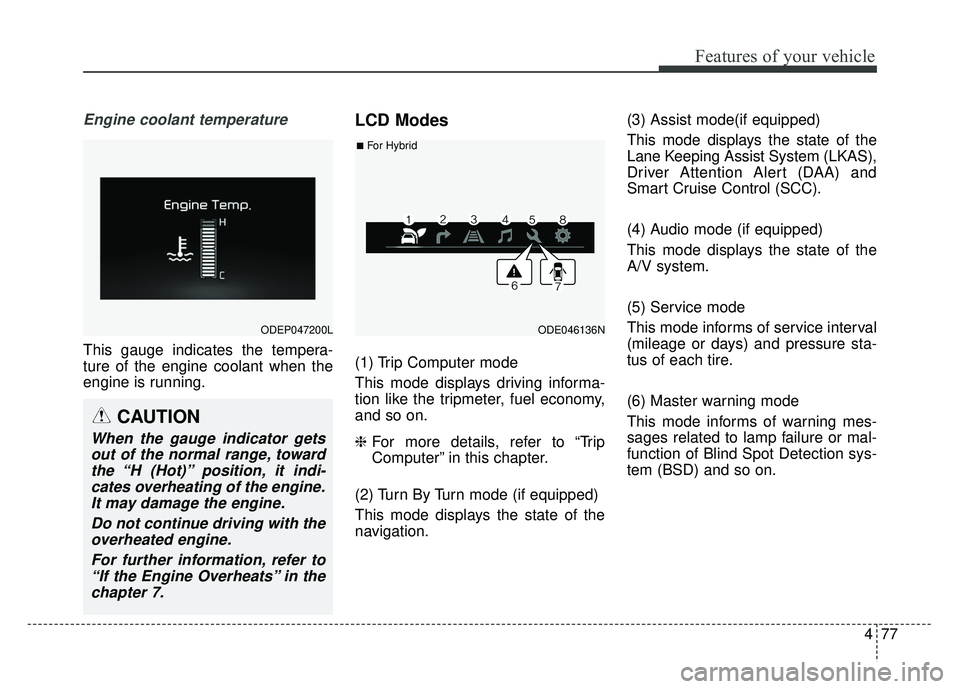 Features of your vehicle

Engine coolant temperature

Engine Temp.
H
C

ODEP047200L

This gauge indicates the temperature of the engine coolant when the engine is running.

CAUTION

When the gauge indicator gets out of the normal range, toward the “H (Hot)” position, it indicates overheating of the engine. It may damage the engine.

Do not continue driving with the overheated engine.

For further information, refer to “If the Engine Overheats” in the chapter 7.

LCD Modes

■ For Hybrid

1 2 3 4 5 8
6 7

ODE046136N

(1) Trip Computer mode

This mode displays driving information like the tripmeter, fuel economy, and so on.

❈ For more details, refer to “Trip Computer” in this chapter.

(2) Turn By Turn mode (if equipped)

This mode displays the state of the navigation.

(3) Assist mode(if equipped)

This mode displays the state of the Lane Keeping Assist System (LKAS), Driver Attention Alert (DAA) and Smart Cruise Control (SCC).

(4) Audio mode (if equipped)

This mode displays the state of the A/V system.

(5) Service mode

This mode informs of service interval (mileage or days) and pressure status of each tire.

(6) Master warning mode

This mode informs of warning messages related to lamp failure or malfunction of Blind Spot Detection system (BSD) and so on.

4 77

carmanualsonline.info