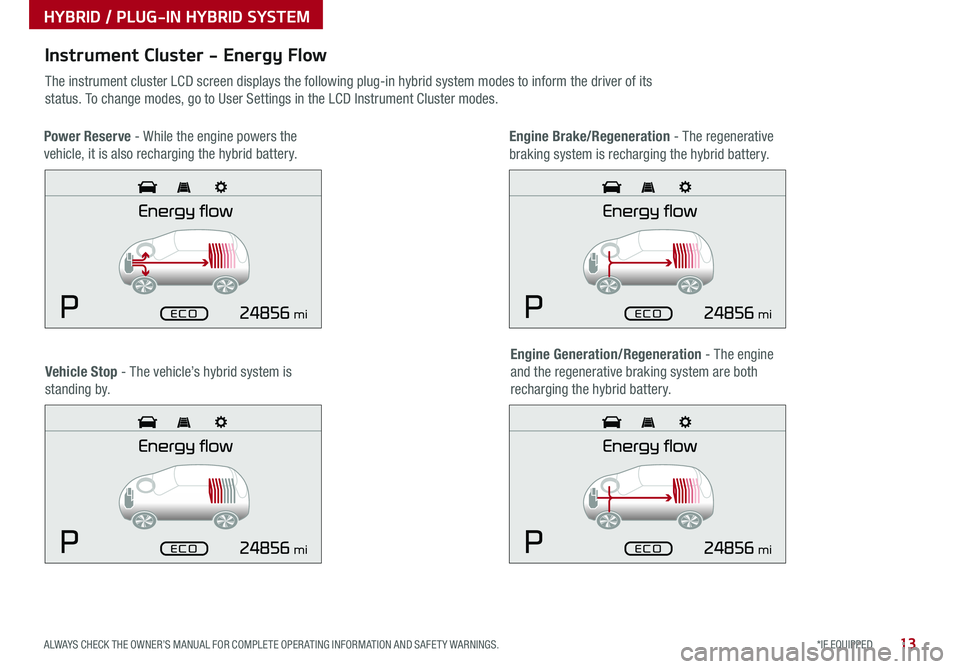 HYBRID / PLUG-IN HYBRID SYSTEM

Instrument Cluster - Energy Flow

The instrument cluster LCD screen displays the following plug-in hybrid system modes to inform the driver of its status. To change modes, go to User Settings in the LCD Instrument Cluster modes.

Power Reserve - While the engine powers the vehicle, it is also recharging the hybrid battery.

Energy flow

P

ECO

24856 mi

Vehicle Stop - The vehicle's hybrid system is standing by.

Energy flow

P

ECO

24856 mi

Engine Brake/Regeneration - The regenerative braking system is recharging the hybrid battery.

Energy flow

P

ECO

24856 mi

Engine Generation/Regeneration - The engine and the regenerative braking system are both recharging the hybrid battery.

Energy flow

P

ECO

24856 mi

ALWAYS CHECK THE OWNER'S MANUAL FOR COMPLETE OPERATING INFORMATION AND SAFETY WARNINGS.

*IF EQUIPPED 13

carmanualsonline.info