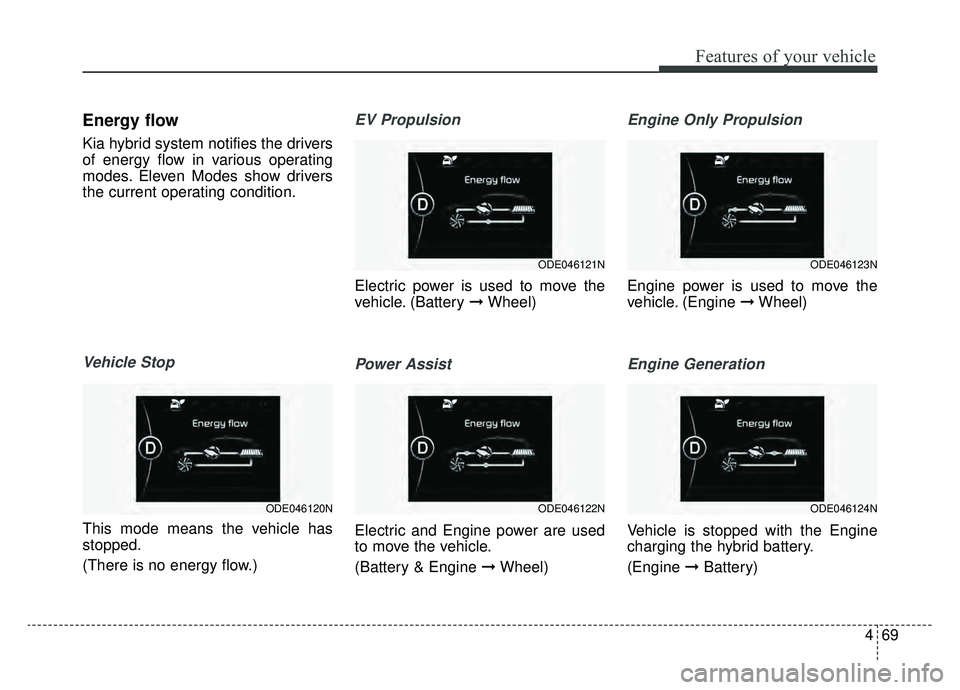 Features of your vehicle

Energy flow

Kia hybrid system notifies the drivers of energy flow in various operating modes. Eleven Modes show drivers the current operating condition.

Vehicle Stop

Energy flow

D

ODE046120N

This mode means the vehicle has stopped.

(There is no energy flow.)

EV Propulsion

Energy flow

D

ODE046121N

Electric power is used to move the vehicle. (Battery ➞ Wheel)

Power Assist

Energy flow

D

ODE046122N

Electric and Engine power are used to move the vehicle.

(Battery & Engine ➞ Wheel)

Engine Only Propulsion

Energy flow

D

ODE046123N

Engine power is used to move the vehicle. (Engine ➞ Wheel)

Engine Generation

Energy flow

D

ODE046124N

Vehicle is stopped with the Engine charging the hybrid battery.

(Engine ➞ Battery)

4 69

carmanualsonline.info