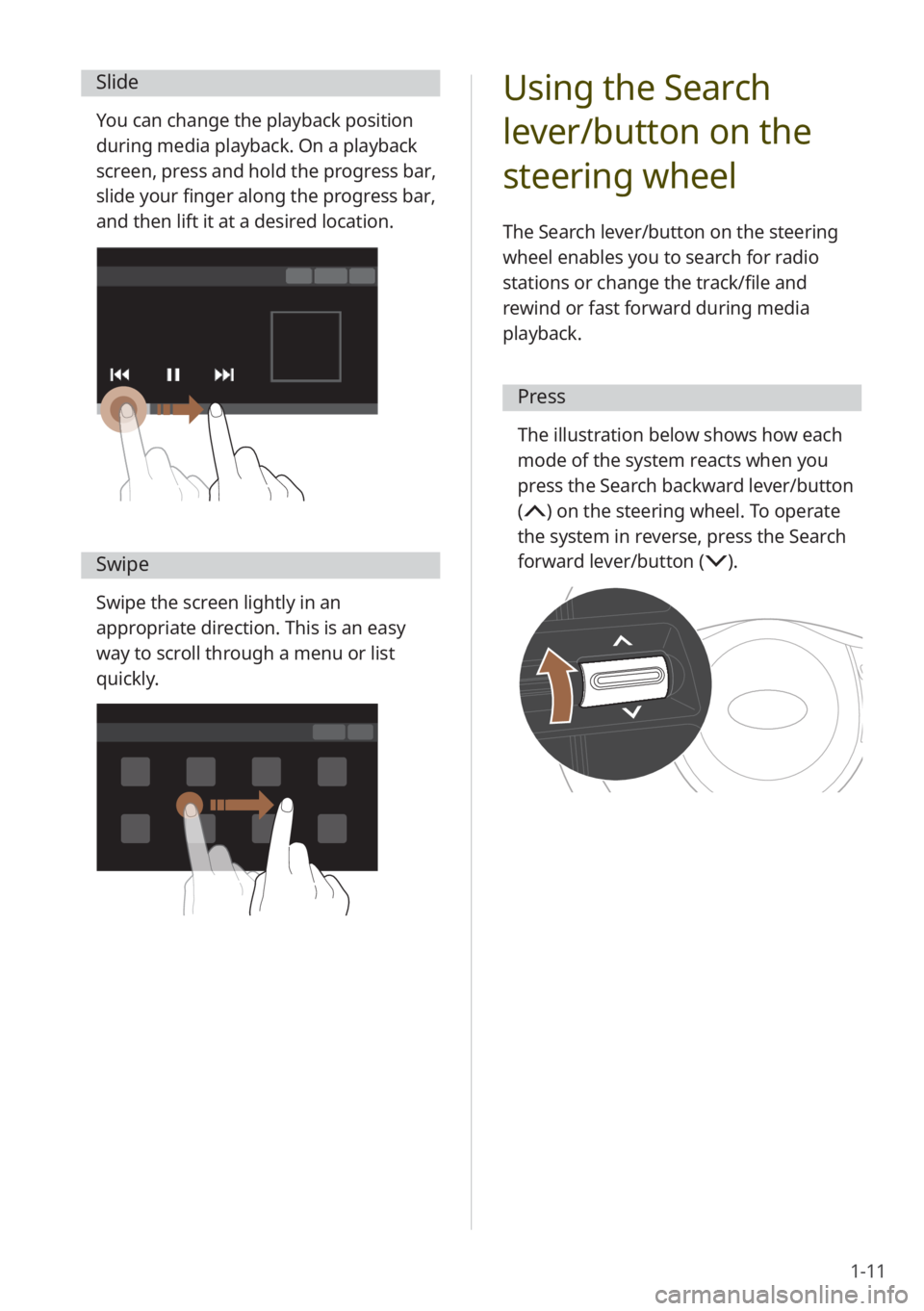 Slide

You can change the playback position during media playback. On a playback screen, press and hold the progress bar, slide your finger along the progress bar, and then lift it at a desired location.

Swipe

Swipe the screen lightly in an appropriate direction. This is an easy way to scroll through a menu or list quickly.

Using the Search lever/button on the steering wheel

The Search lever/button on the steering wheel enables you to search for radio stations or change the track/file and rewind or fast forward during media playback.

Press

The illustration below shows how each mode of the system reacts when you press the Search backward lever/button ($\wedge$) on the steering wheel. To operate the system in reverse, press the Search forward lever/button ($\vee$).

1-11

carmanualsonline.info