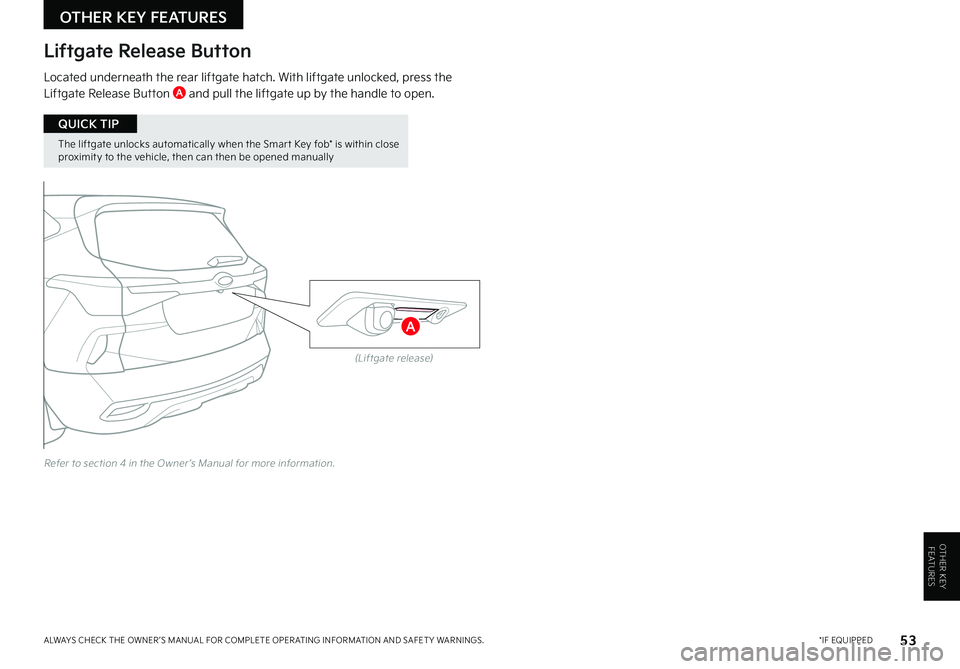 OTHER KEY FEATURES

Liftgate Release Button

Located underneath the rear liftgate hatch. With liftgate unlocked, press the Liftgate Release Button A and pull the liftgate up by the handle to open.

QUICK TIP

The liftgate unlocks automatically when the Smart Key fob* is within close proximity to the vehicle, then can then be opened manually

A

(Liftgate release)

Refer to section 4 in the Owner's Manual for more information.

OTHER KEY FEATURES

ALWAYS CHECK THE OWNER'S MANUAL FOR COMPLETE OPERATING INFORMATION AND SAFETY WARNINGS.

*IF EQUIPPED

53

carmanualsonline.info