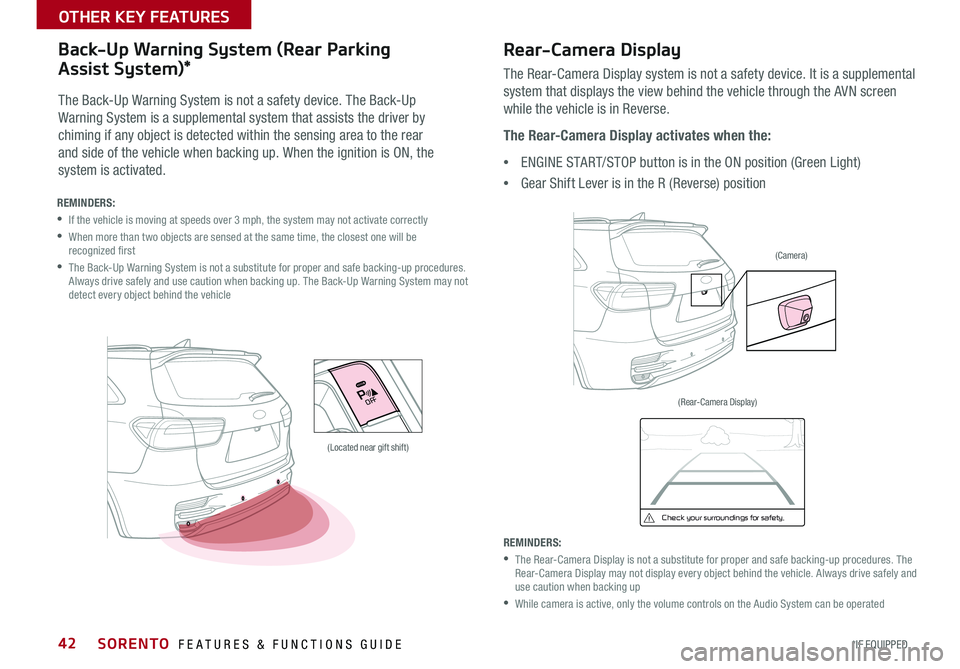 OTHER KEY FEATURES

Back-Up Warning System (Rear Parking Assist System)*

The Back-Up Warning System is not a safety device. The Back-Up Warning System is a supplemental system that assists the driver by chiming if any object is detected within the sensing area to the rear and side of the vehicle when backing up. When the ignition is ON, the system is activated.

REMINDERS:
• If the vehicle is moving at speeds over 3 mph, the system may not activate correctly
• When more than two objects are sensed at the same time, the closest one will be recognized first
• The Back-Up Warning System is not a substitute for proper and safe backing-up procedures. Always drive safely and use caution when backing up. The Back-Up Warning System may not detect every object behind the vehicle

P
OFF

(Located near gift shift)

Rear-Camera Display

The Rear-Camera Display system is not a safety device. It is a supplemental system that displays the view behind the vehicle through the AVN screen while the vehicle is in Reverse.

The Rear-Camera Display activates when the:

• ENGINE START/STOP button is in the ON position (Green Light)
• Gear Shift Lever is in the R (Reverse) position

(Camera)

(Rear-Camera Display)

Check your surroundings for safety.

REMINDERS:
• The Rear-Camera Display is not a substitute for proper and safe backing-up procedures. The Rear-Camera Display may not display every object behind the vehicle. Always drive safely and use caution when backing up
• While camera is active, only the volume controls on the Audio System can be operated

42 SORENTO FEATURES & FUNCTIONS GUIDE

*IF EQUIPPED

carmanualsonline.info