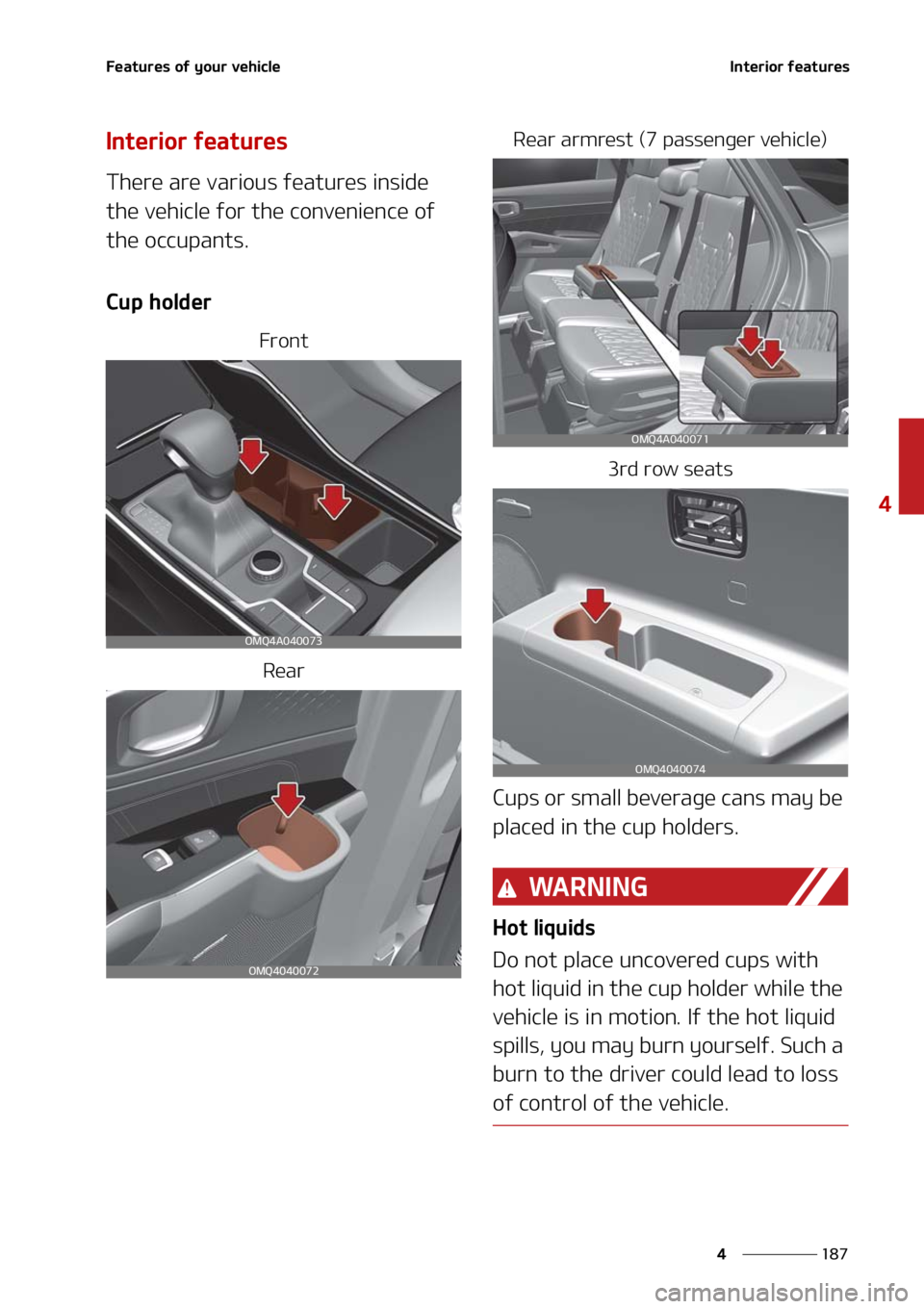 Features of your vehicle

Interior features

Interior features

There are various features inside the vehicle for the convenience of the occupants.

Cup holder

Front

OMQ4A040073

Rear

OMQ4040072

Rear armrest (7 passenger vehicle)

OMQ4A040071

3rd row seats

OMQ4040074

Cups or small beverage cans may be placed in the cup holders.

WARNING

Hot liquids

Do not place uncovered cups with hot liquid in the cup holder while the vehicle is in motion. If the hot liquid spills, you may burn yourself. Such a burn to the driver could lead to loss of control of the vehicle.

4

4 187

carmanualsonline.info