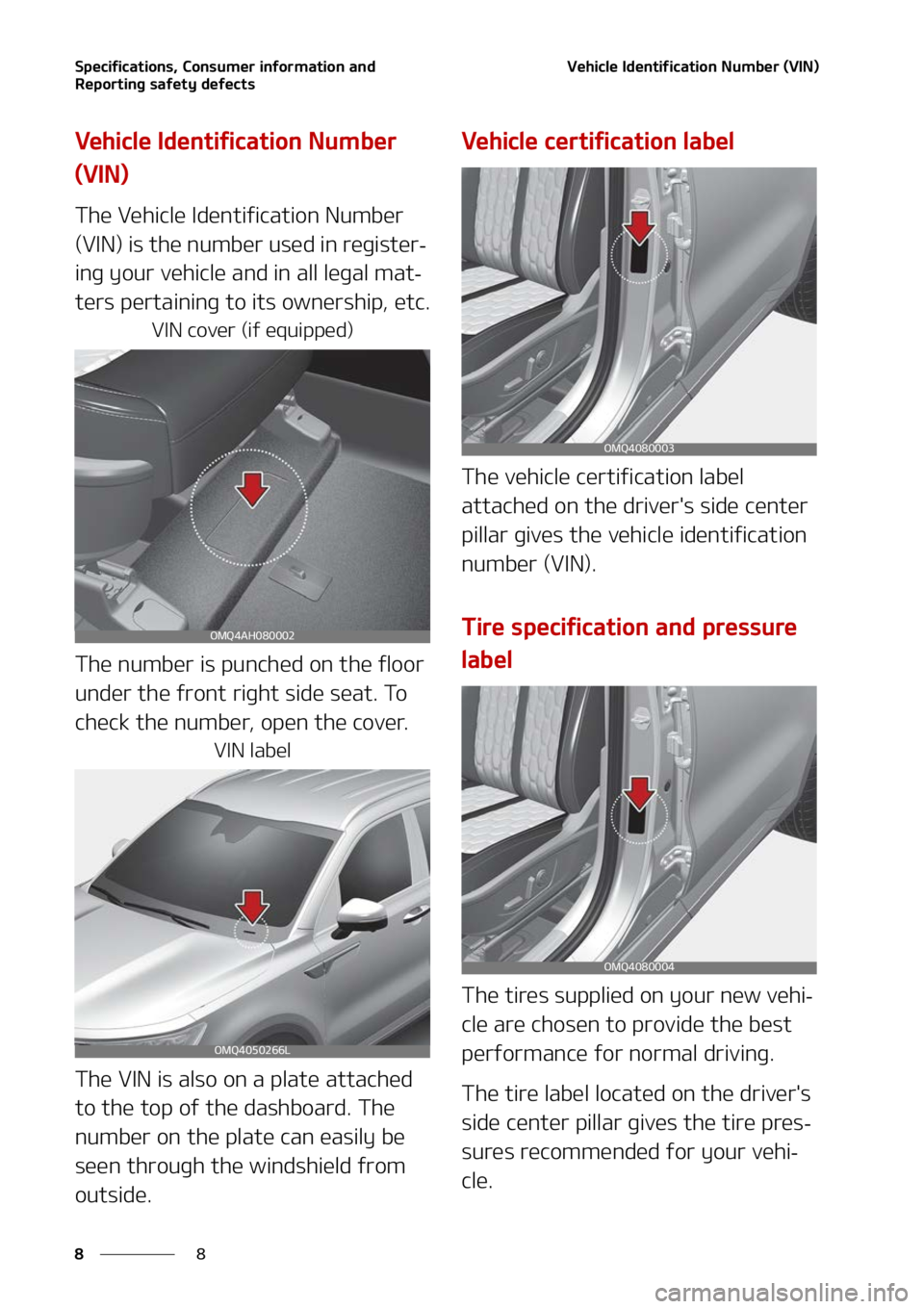 Specifications, Consumer information and Reporting safety defects

Vehicle Identification Number (VIN)

Vehicle Identification Number (VIN)

The Vehicle Identification Number (VIN) is the number used in registering your vehicle and in all legal matters pertaining to its ownership, etc.

VIN cover (if equipped)

OMQ4AH080002

The number is punched on the floor under the front right side seat. To check the number, open the cover.

VIN label

OMQ4050266L

The VIN is also on a plate attached to the top of the dashboard. The number on the plate can easily be seen through the windshield from outside.

Vehicle certification label

OMQ4080003

The vehicle certification label attached on the driver's side center pillar gives the vehicle identification number (VIN).

Tire specification and pressure label

OMQ4080004

The tires supplied on your new vehicle are chosen to provide the best performance for normal driving.

The tire label located on the driver's side center pillar gives the tire pressures recommended for your vehicle.

8 8

carmanualsonline.info