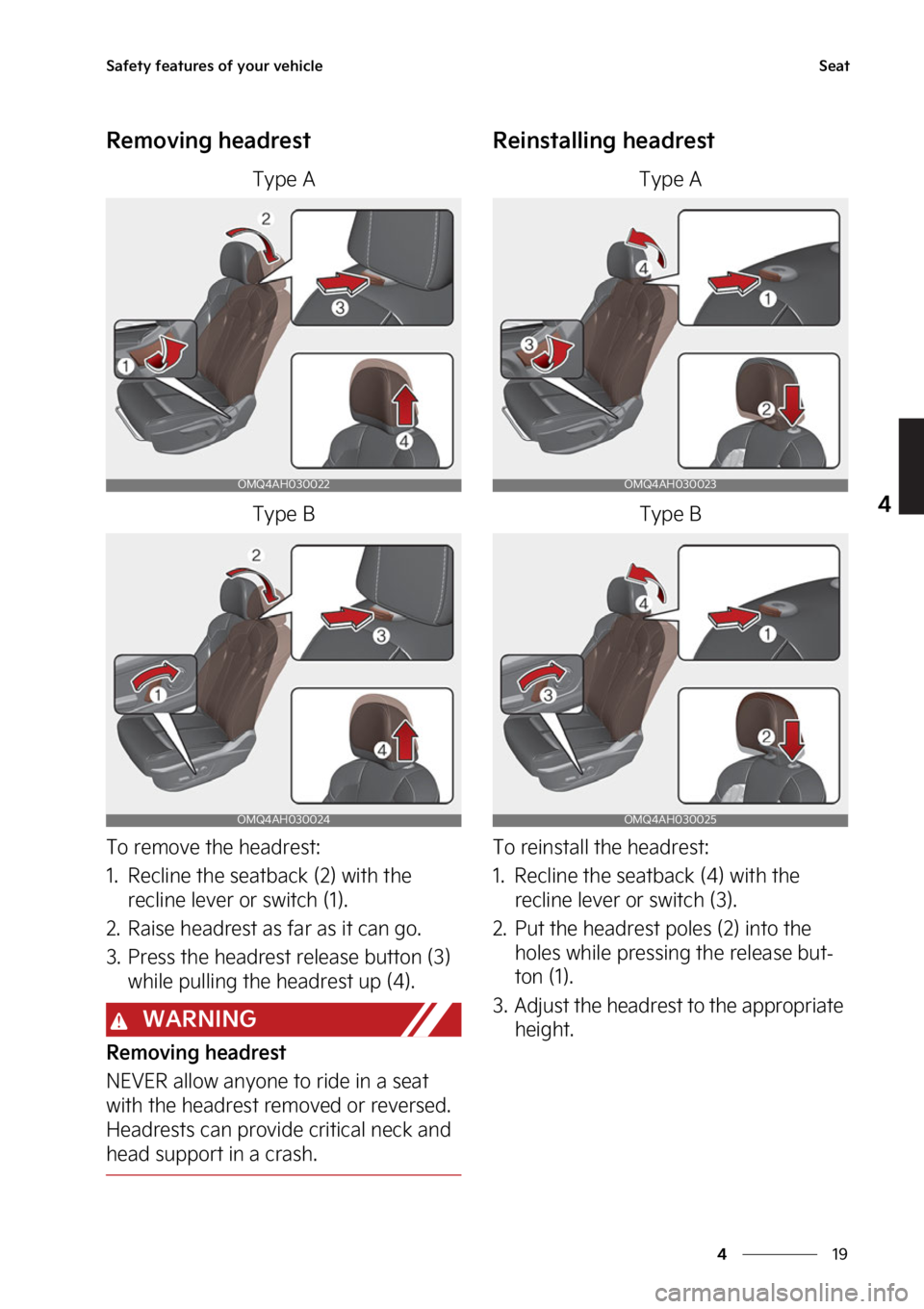 Safety features of your vehicle

Seat

Removing headrest

Type A

2

3

1

4

OMQ4AH030022

Type B

2

3

1

4

OMQ4AH030024

To remove the headrest:

1. Recline the seatback (2) with the recline lever or switch (1).

2. Raise headrest as far as it can go.

3. Press the headrest release button (3) while pulling the headrest up (4).

WARNING

Removing headrest

NEVER allow anyone to ride in a seat with the headrest removed or reversed. Headrests can provide critical neck and head support in a crash.

Reinstalling headrest

Type A

4

1

3

2

OMQ4AH030023

Type B

4

1

3

2

OMQ4AH030025

To reinstall the headrest:

1. Recline the seatback (4) with the recline lever or switch (3).

2. Put the headrest poles (2) into the holes while pressing the release button (1).

3. Adjust the headrest to the appropriate height.

4

4 19

carmanualsonline.info