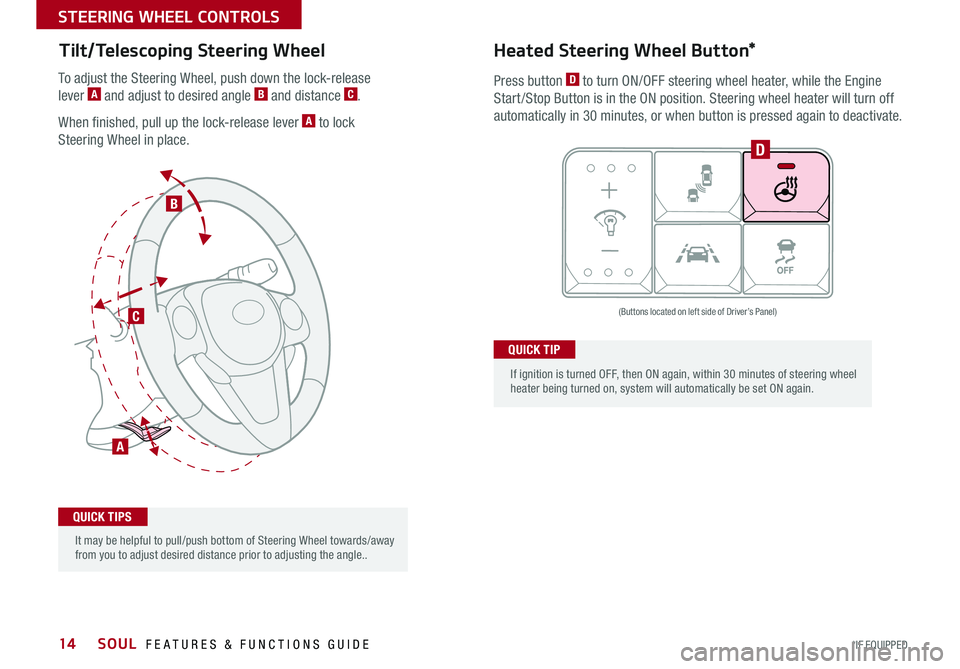 STEERING WHEEL CONTROLS

Tilt/Telescoping Steering Wheel

To adjust the Steering Wheel, push down the lock-release lever A and adjust to desired angle B and distance C.

When finished, pull up the lock-release lever A to lock Steering Wheel in place.

B

C

A

QUICK TIPS

It may be helpful to pull/push bottom of Steering Wheel towards/away from you to adjust desired distance prior to adjusting the angle..

Heated Steering Wheel Button*

Press button D to turn ON/OFF steering wheel heater, while the Engine Start/Stop Button is in the ON position. Steering wheel heater will turn off automatically in 30 minutes, or when button is pressed again to deactivate.

D

OFF

(Buttons located on left side of Driver's Panel)

QUICK TIP

If ignition is turned OFF, then ON again, within 30 minutes of steering wheel heater being turned on, system will automatically be set ON again.

14 SOUL FEATURES & FUNCTIONS GUIDE

*IF EQUIPPED

carmanualsonline.info