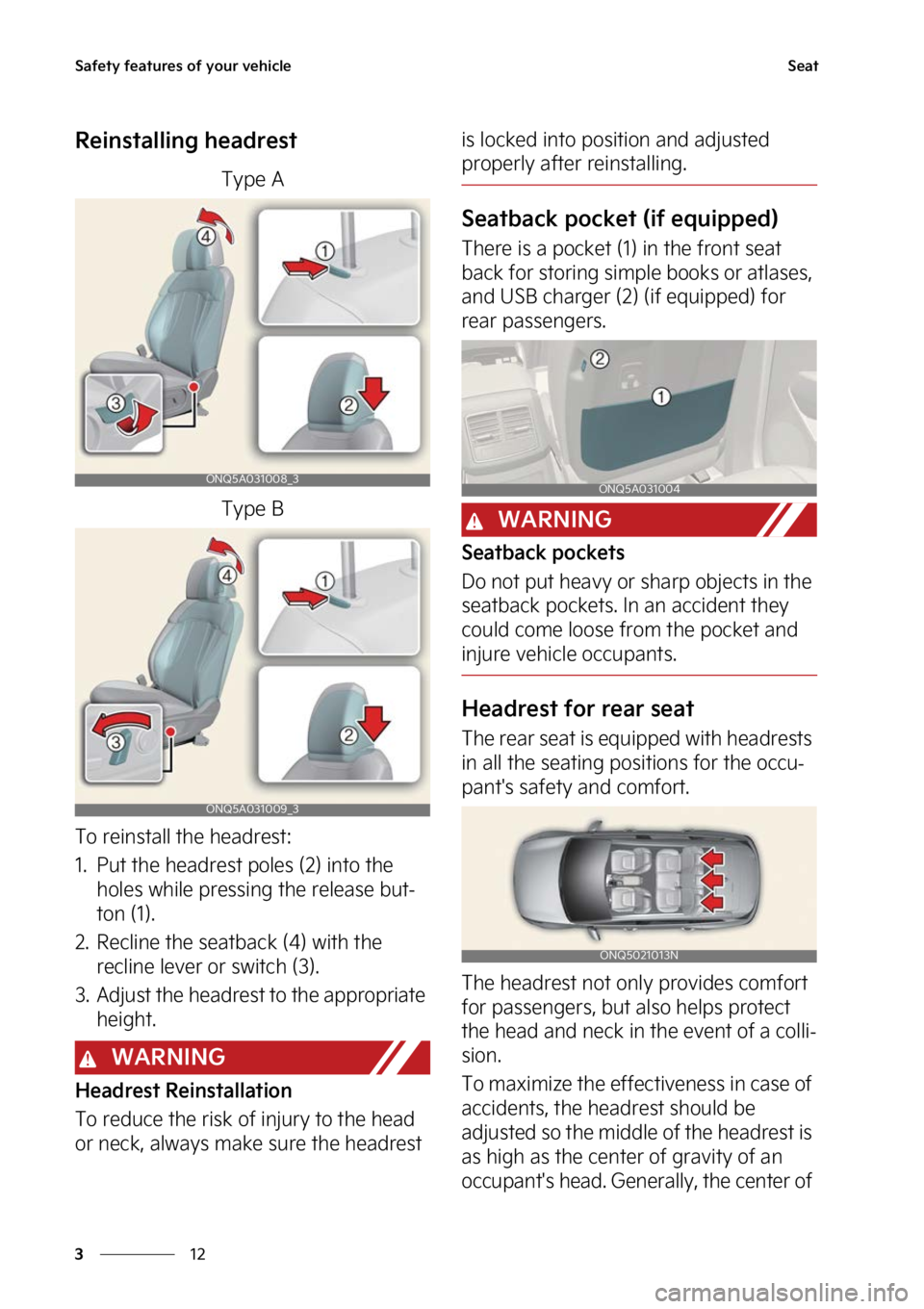 Safety features of your vehicle

Seat

Reinstalling headrest

Type A

4
1
3
2

ONQ5A031008_3

Type B

4
1
3
2

ONQ5A031009_3

To reinstall the headrest:

1. Put the headrest poles (2) into the holes while pressing the release button (1).
2. Recline the seatback (4) with the recline lever or switch (3).
3. Adjust the headrest to the appropriate height.

WARNING

Headrest Reinstallation

To reduce the risk of injury to the head or neck, always make sure the headrest is locked into position and adjusted properly after reinstalling.

Seatback pocket (if equipped)

There is a pocket (1) in the front seat back for storing simple books or atlases, and USB charger (2) (if equipped) for rear passengers.

2
1

ONQ5A031004

WARNING

Seatback pockets

Do not put heavy or sharp objects in the seatback pockets. In an accident they could come loose from the pocket and injure vehicle occupants.

Headrest for rear seat

The rear seat is equipped with headrests in all the seating positions for the occupant's safety and comfort.

ONQ5021013N

The headrest not only provides comfort for passengers, but also helps protect the head and neck in the event of a collision.

To maximize the effectiveness in case of accidents, the headrest should be adjusted so the middle of the headrest is as high as the center of gravity of an occupant's head. Generally, the center of

3 12

carmanualsonline.info