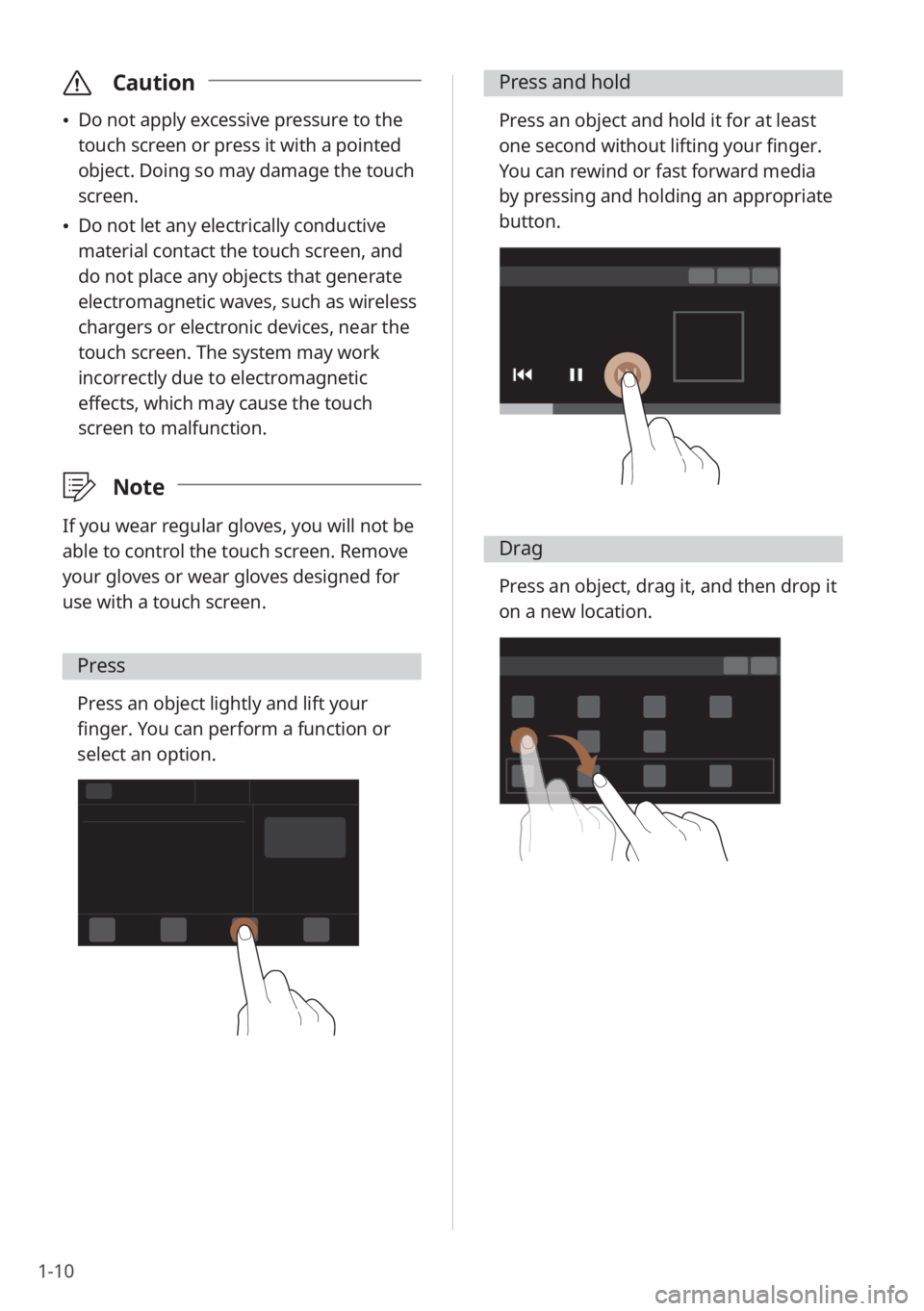 Caution

• Do not apply excessive pressure to the touch screen or press it with a pointed object. Doing so may damage the touch screen.
• Do not let any electrically conductive material contact the touch screen, and do not place any objects that generate electromagnetic waves, such as wireless chargers or electronic devices, near the touch screen. The system may work incorrectly due to electromagnetic effects, which may cause the touch screen to malfunction.

Note

If you wear regular gloves, you will not be able to control the touch screen. Remove your gloves or wear gloves designed for use with a touch screen.

Press

Press an object lightly and lift your finger. You can perform a function or select an option.

Press and hold

Press an object and hold it for at least one second without lifting your finger. You can rewind or fast forward media by pressing and holding an appropriate button.

Drag

Press an object, drag it, and then drop it on a new location.

1-10

carmanualsonline.info