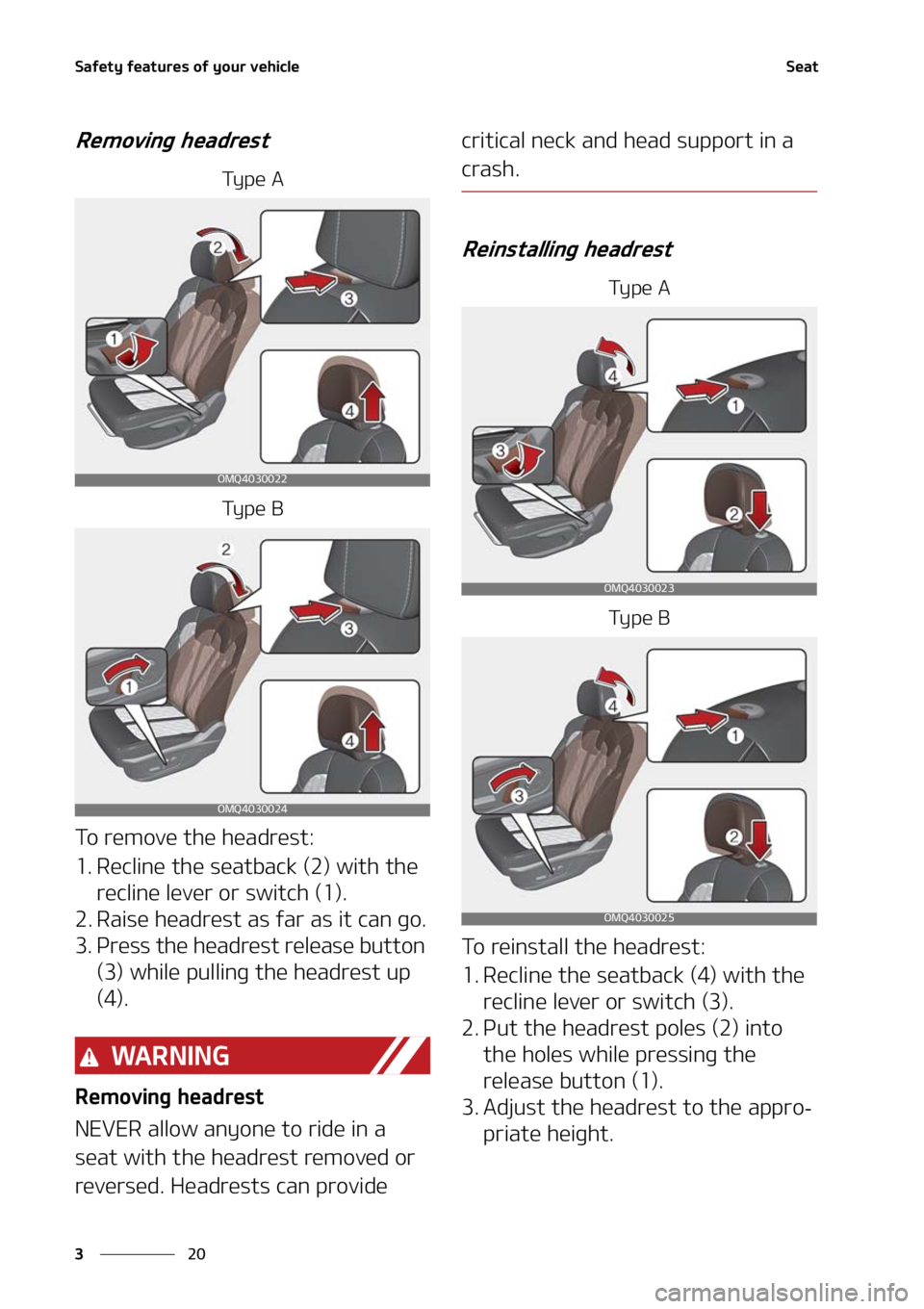 Safety features of your vehicle

Seat

Removing headrest

Type A

2

3

1

4

OMQ4030022

Type B

2

3

1

4

OMQ4030024

To remove the headrest:

1. Recline the seatback (2) with the recline lever or switch (1).
2. Raise headrest as far as it can go.
3. Press the headrest release button (3) while pulling the headrest up (4).

WARNING

Removing headrest

NEVER allow anyone to ride in a seat with the headrest removed or reversed. Headrests can provide critical neck and head support in a crash.

Reinstalling headrest

Type A

4

1

3

2

OMQ4030023

Type B

4

1

3

2

OMQ4030025

To reinstall the headrest:

1. Recline the seatback (4) with the recline lever or switch (3).
2. Put the headrest poles (2) into the holes while pressing the release button (1).
3. Adjust the headrest to the appropriate height.

3 20

carmanualsonline.info