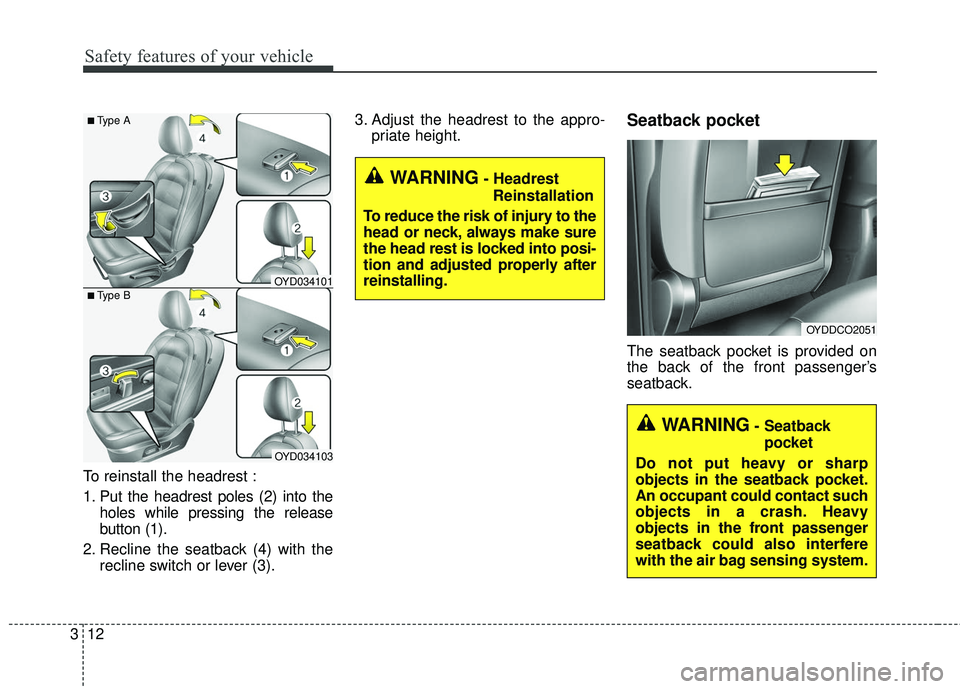 Safety features of your vehicle

■ Type A

4

1

3

2

OYD034101

■ Type B

4

1

3

2

OYD034103

To reinstall the headrest :

1. Put the headrest poles (2) into the holes while pressing the release button (1).

2. Recline the seatback (4) with the recline switch or lever (3).

3. Adjust the headrest to the appropriate height.

WARNING - Headrest Reinstallation

To reduce the risk of injury to the head or neck, always make sure the head rest is locked into position and adjusted properly after reinstalling.

Seatback pocket

OYDDCO2051

The seatback pocket is provided on the back of the front passenger's seatback.

WARNING - Seatback pocket

Do not put heavy or sharp objects in the seatback pocket. An occupant could contact such objects in a crash. Heavy objects in the front passenger seatback could also interfere with the air bag sensing system.

3 12

carmanualsonline.info