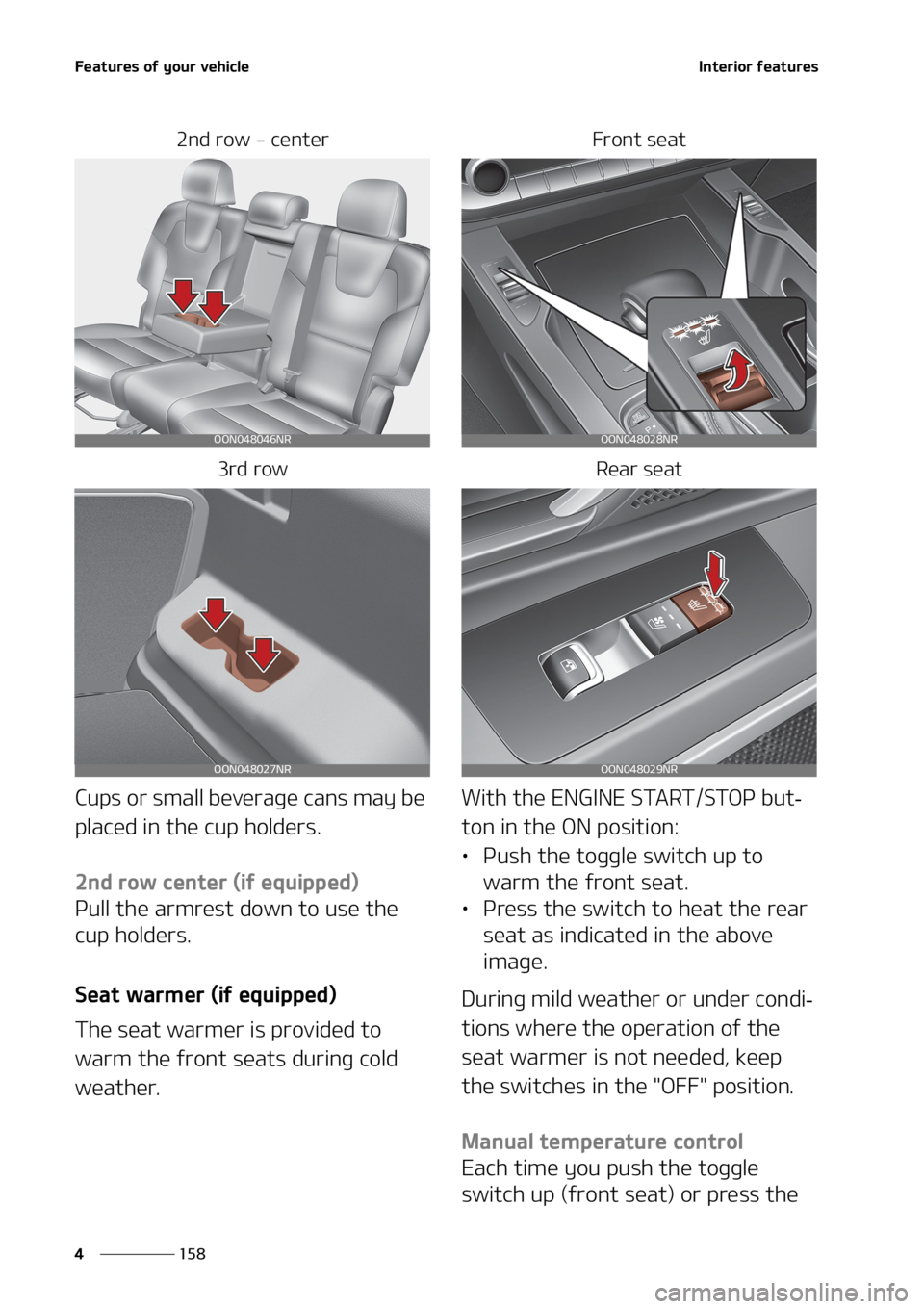 Features of your vehicle

Interior features

2nd row - center

OON048046NR

3rd row

OON048027NR

Cups or small beverage cans may be placed in the cup holders.

2nd row center (if equipped)
Pull the armrest down to use the cup holders.

Seat warmer (if equipped)

The seat warmer is provided to warm the front seats during cold weather.

Front seat

OON048028NR

Rear seat

OON048029NR

With the ENGINE START/STOP button in the ON position:

• Push the toggle switch up to warm the front seat.
• Press the switch to heat the rear seat as indicated in the above image.

During mild weather or under conditions where the operation of the seat warmer is not needed, keep the switches in the "OFF" position.

Manual temperature control
Each time you push the toggle switch up (front seat) or press the

4 158

carmanualsonline.info