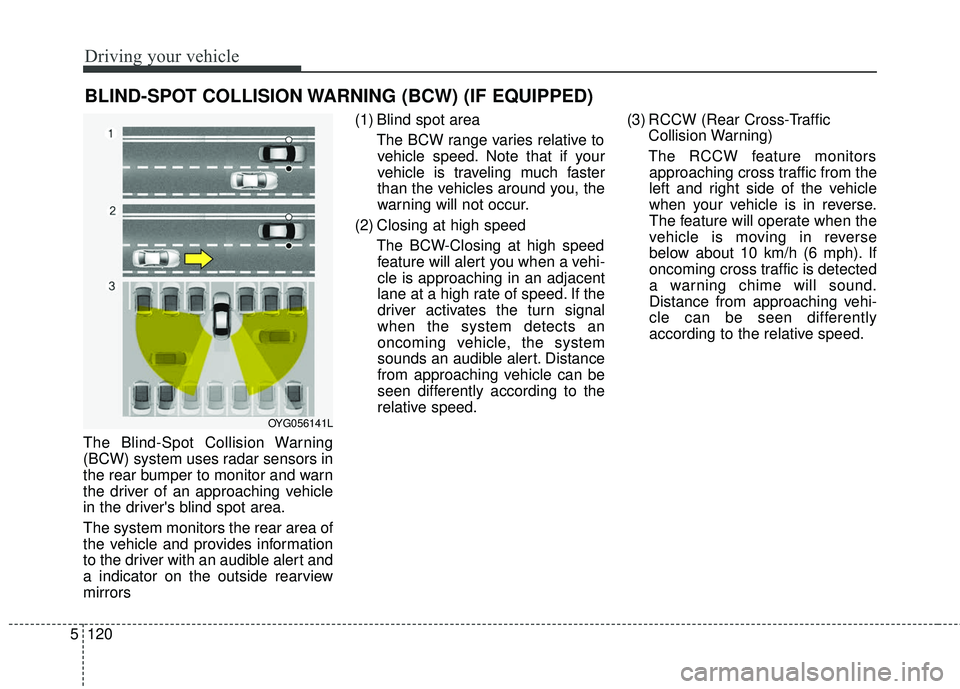 Driving your vehicle

BLIND-SPOT COLLISION WARNING (BCW) (IF EQUIPPED)

1

2

3

OYG056141L

The Blind-Spot Collision Warning (BCW) system uses radar sensors in the rear bumper to monitor and warn the driver of an approaching vehicle in the driver's blind spot area.

The system monitors the rear area of the vehicle and provides information to the driver with an audible alert and a indicator on the outside rearview mirrors

(1) Blind spot area
The BCW range varies relative to vehicle speed. Note that if your vehicle is traveling much faster than the vehicles around you, the warning will not occur.

(2) Closing at high speed
The BCW-Closing at high speed feature will alert you when a vehicle is approaching in an adjacent lane at a high rate of speed. If the driver activates the turn signal when the system detects an oncoming vehicle, the system sounds an audible alert. Distance from approaching vehicle can be seen differently according to the relative speed.

(3) RCCW (Rear Cross-Traffic Collision Warning)
The RCCW feature monitors approaching cross traffic from the left and right side of the vehicle when your vehicle is in reverse. The feature will operate when the vehicle is moving in reverse below about 10 km/h (6 mph). If oncoming cross traffic is detected a warning chime will sound. Distance from approaching vehicle can be seen differently according to the relative speed.

5 120

carmanualsonline.info