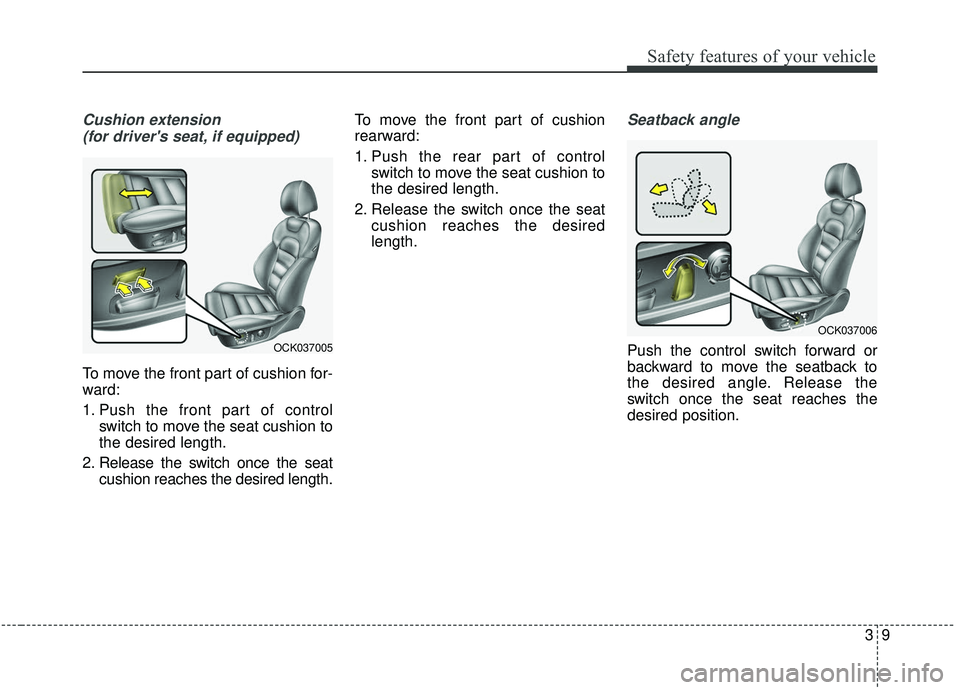 Safety features of your vehicle

Cushion extension
(for driver's seat, if equipped)

OCK037005

To move the front part of cushion forward:

1. Push the front part of control switch to move the seat cushion to the desired length.

2. Release the switch once the seat cushion reaches the desired length.

To move the front part of cushion rearward:

1. Push the rear part of control switch to move the seat cushion to the desired length.

2. Release the switch once the seat cushion reaches the desired length.

Seatback angle

OCK037006

Push the control switch forward or backward to move the seatback to the desired angle. Release the switch once the seat reaches the desired position.

3 9

carmanualsonline.info